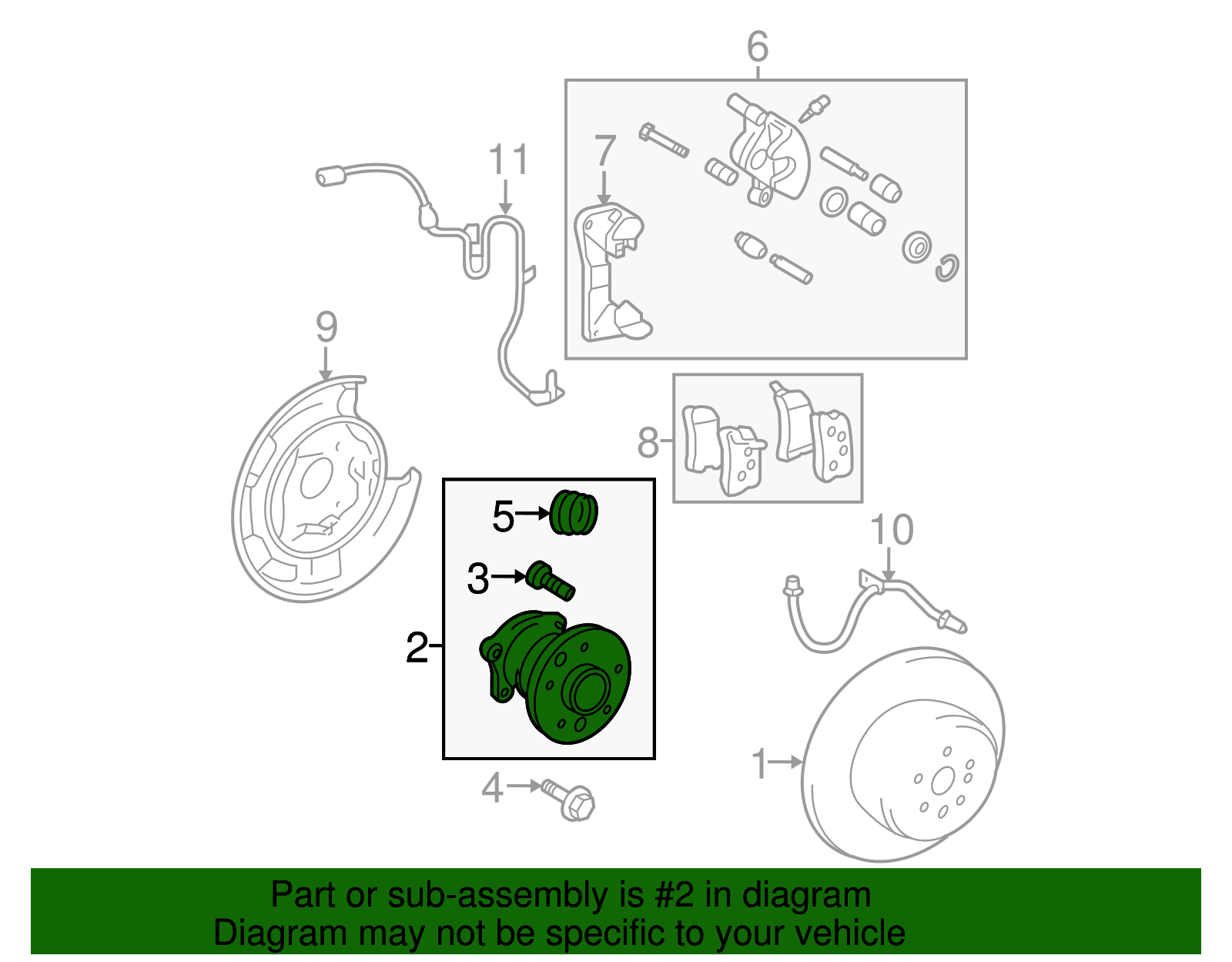 6
11
7
9
8
5
3
2
10
1
4

Part or sub-assembly is #2 in diagram
Diagram may not be specific to your vehicle