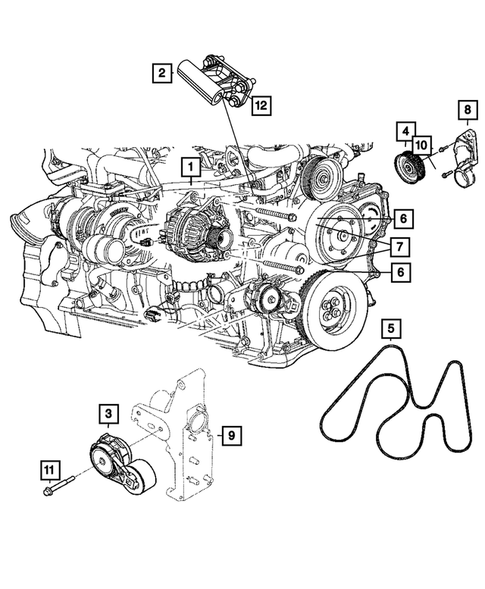 2
12
8
4
10
1
6
7
6
5
3
9
11