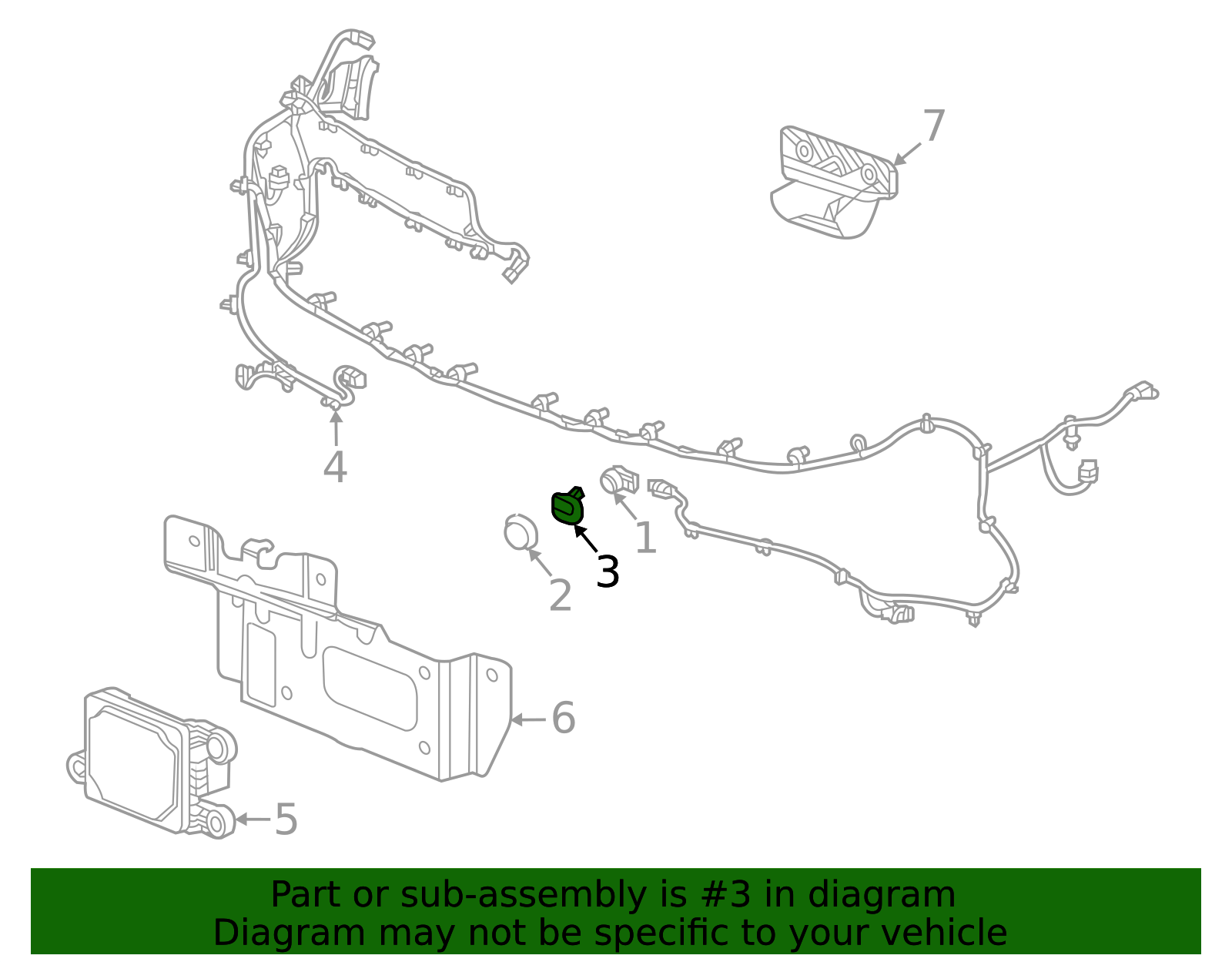 7
4
1
3
2
6
5

Part or sub-assembly is #3 in diagram
Diagram may not be specific to your vehicle