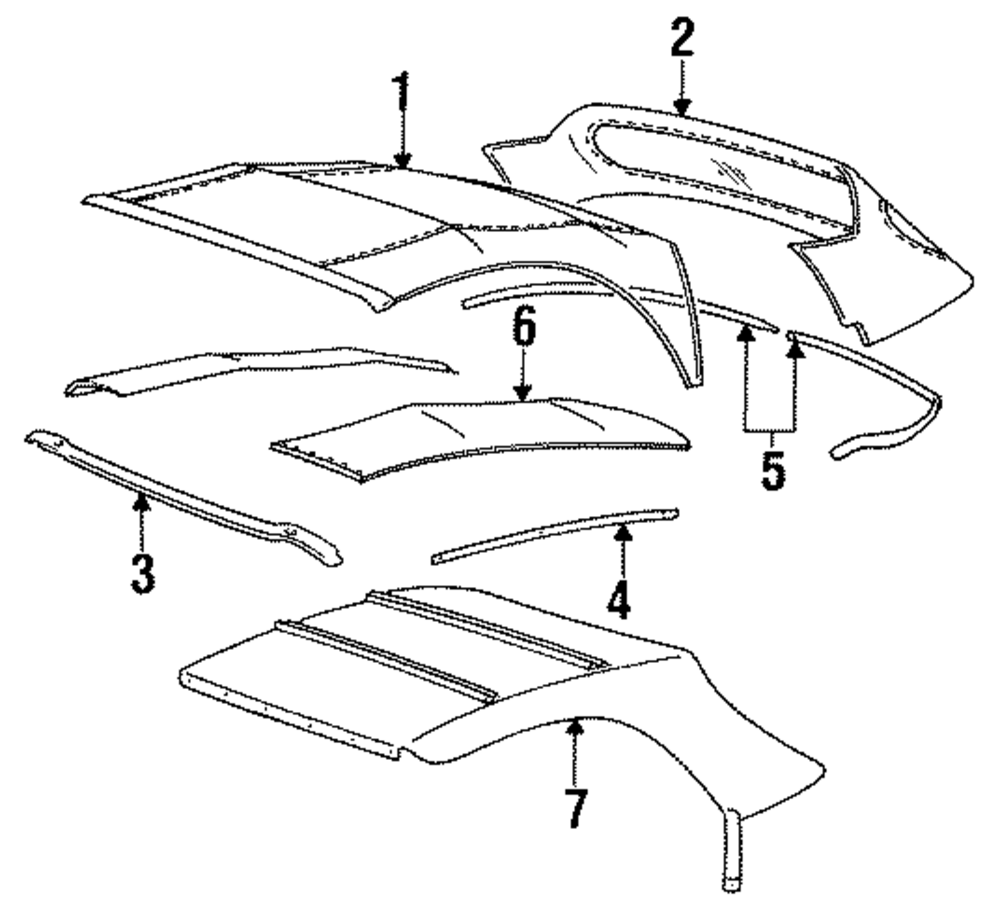 1
2
6
5
3
4
7