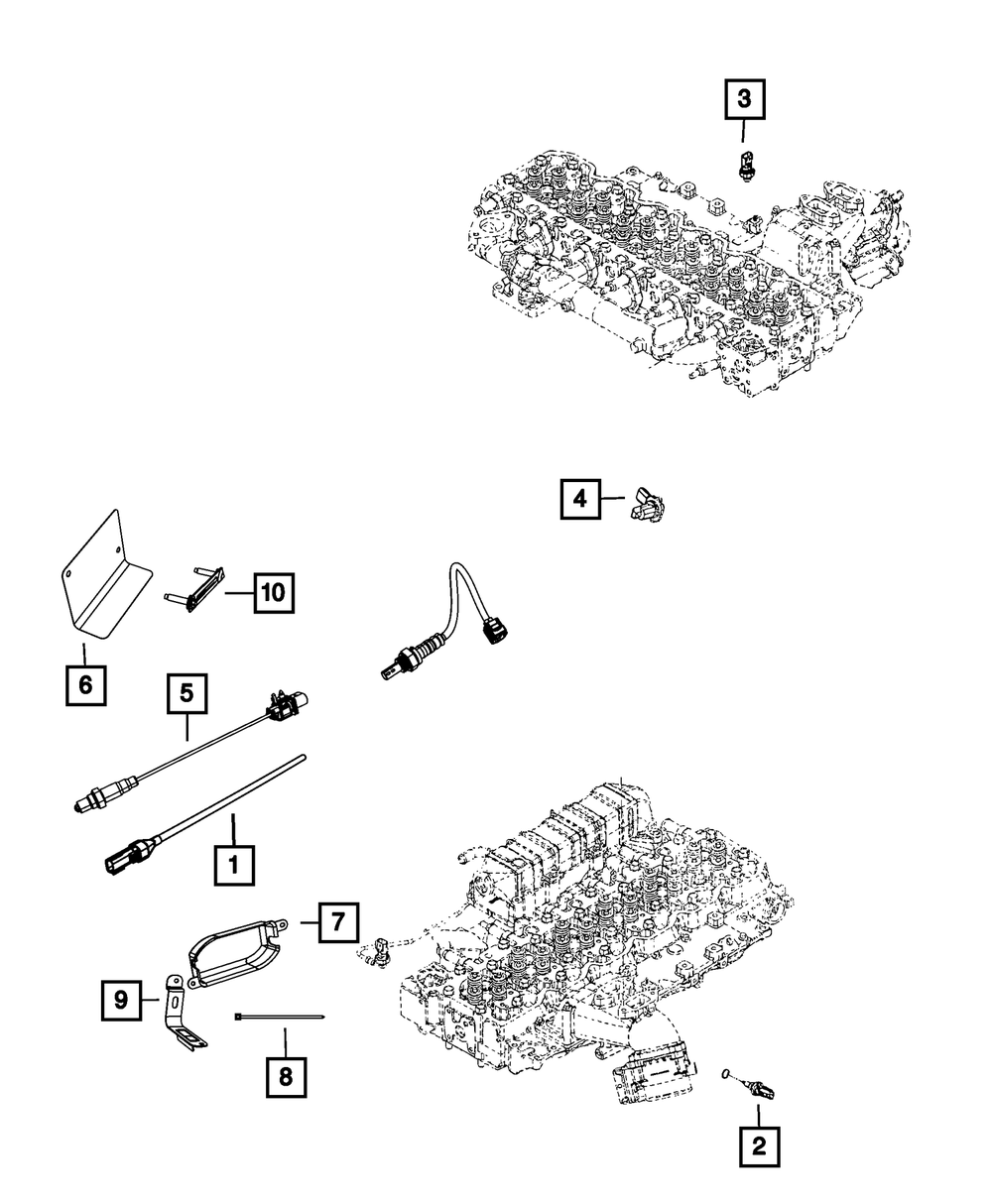 3

4

10

6

5

1

7

9

8

2