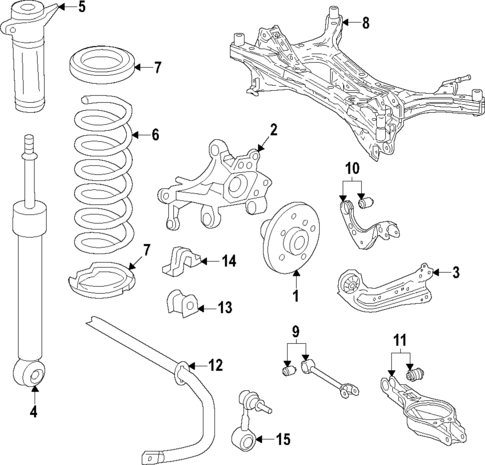 5
8
7
6
2
10
7
14
3
1
13
9
11
12
4
15