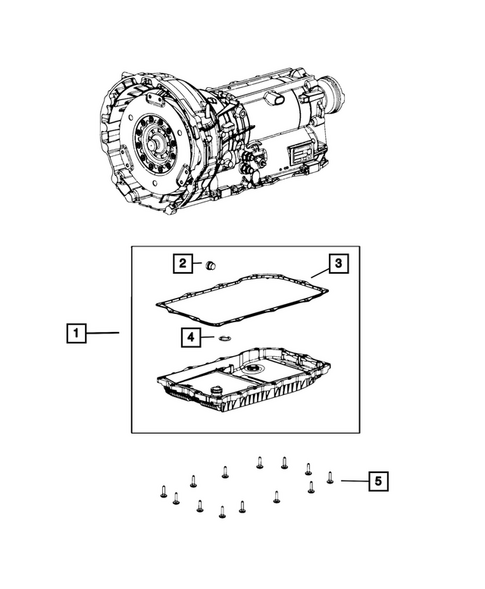 2
3
1
4
5