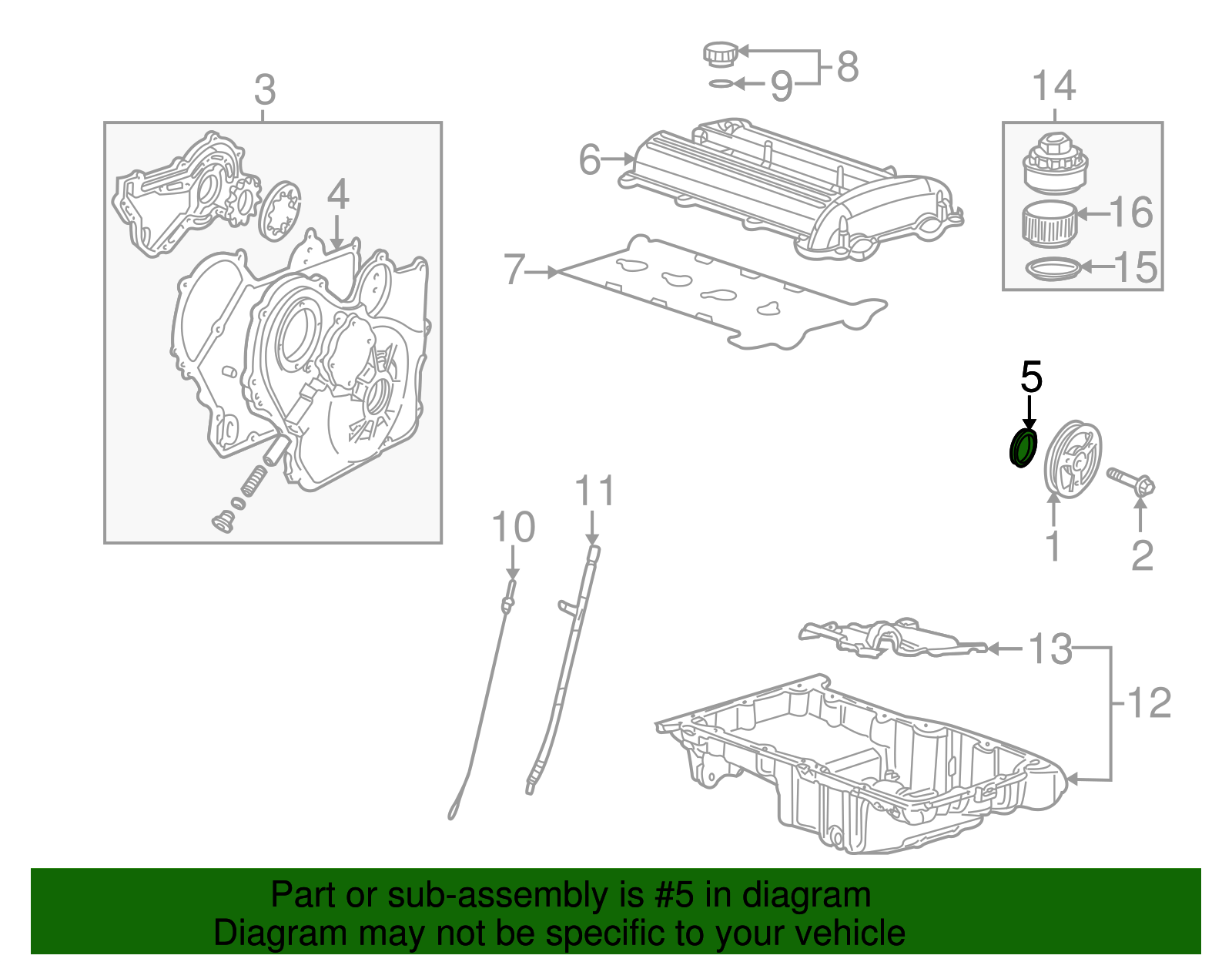 3
4
8
9
6
7
14
16
15
5
1
2
10
11
13
12

Part or sub-assembly is #5 in diagram
Diagram may not be specific to your vehicle