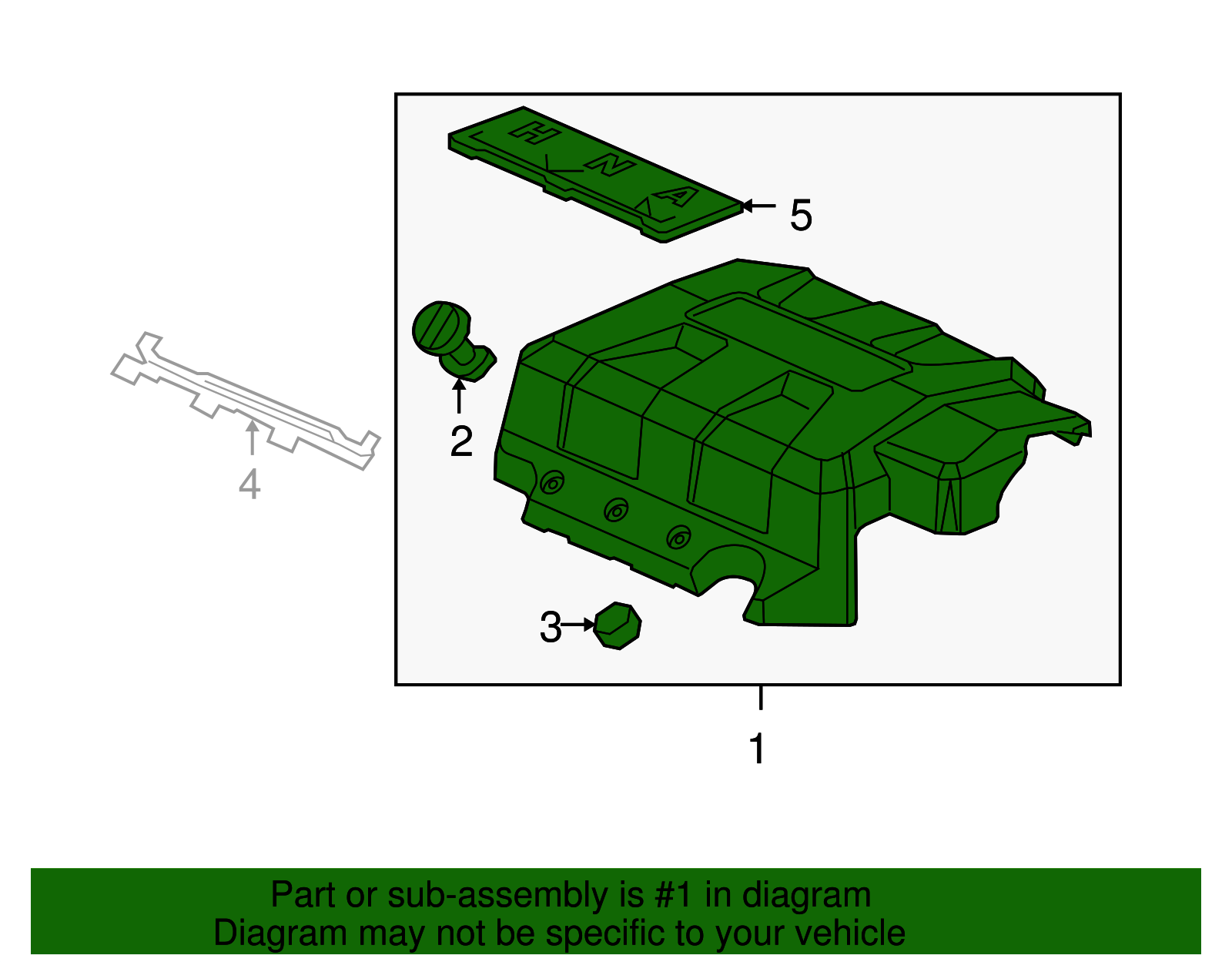 H N A

5

2

4

3

1

Part or sub-assembly is #1 in diagram
Diagram may not be specific to your vehicle