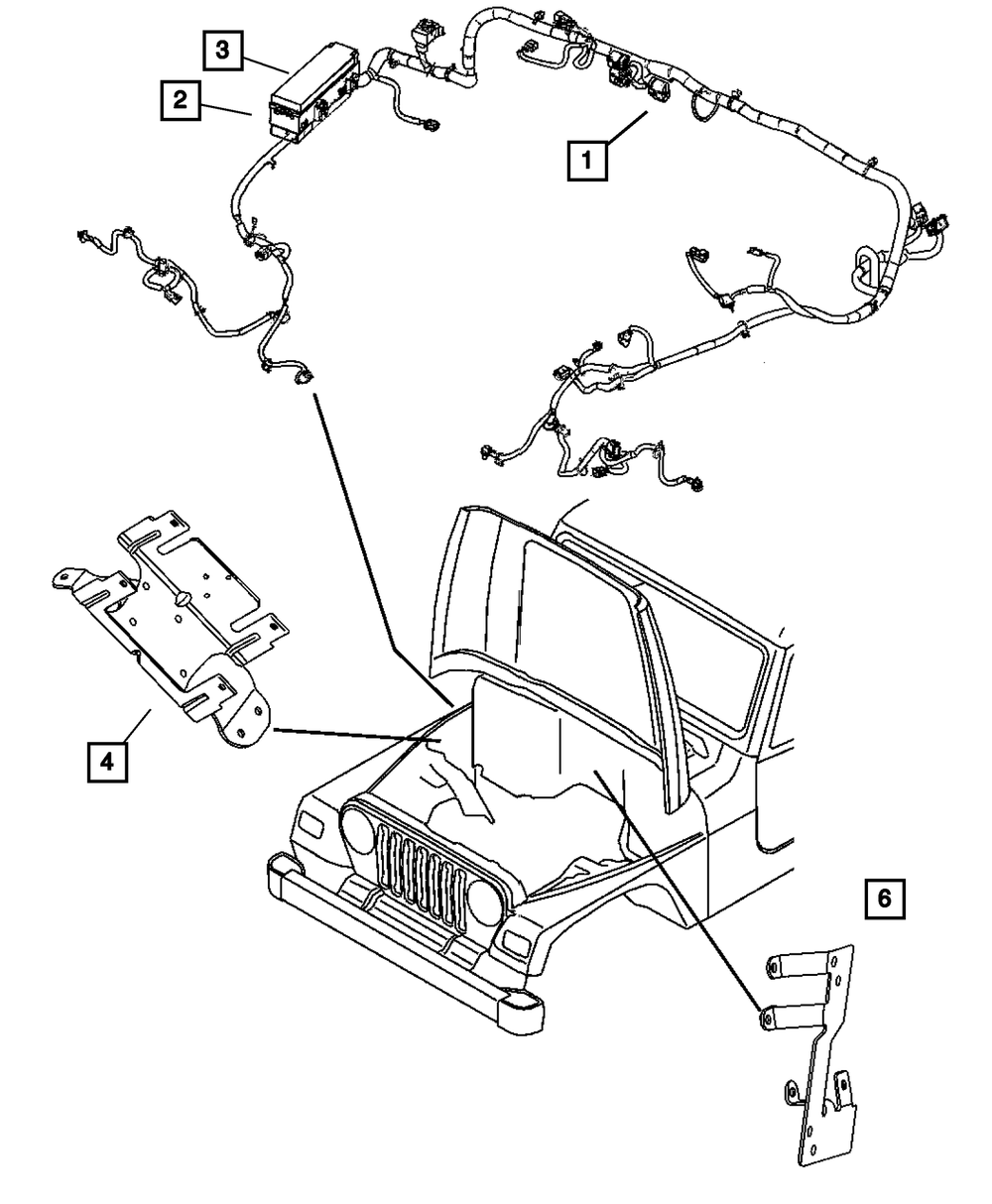 3
2
1
4
6