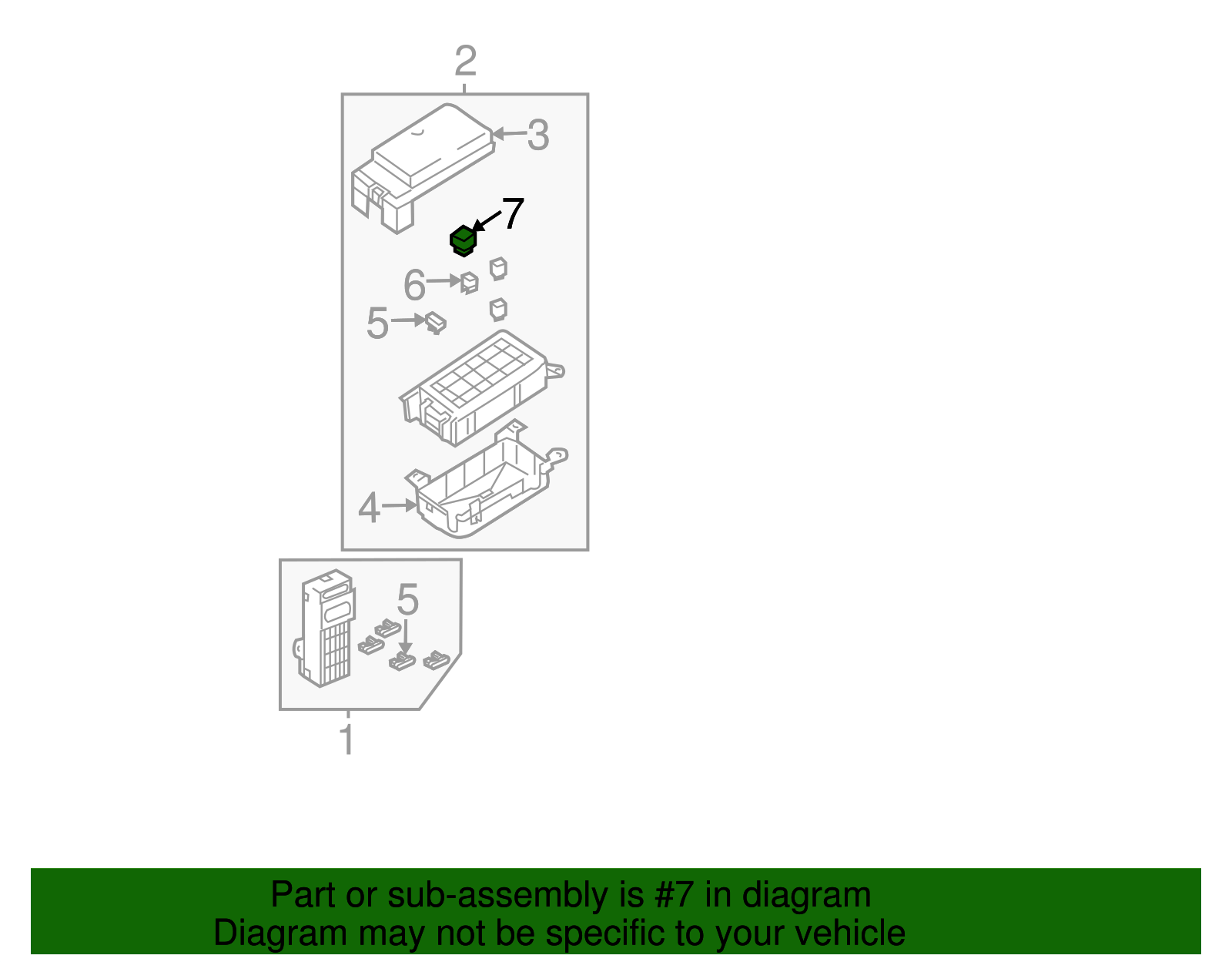 2
3
7
6
5
4
5
1

Part or sub-assembly is #7 in diagram
Diagram may not be specific to your vehicle