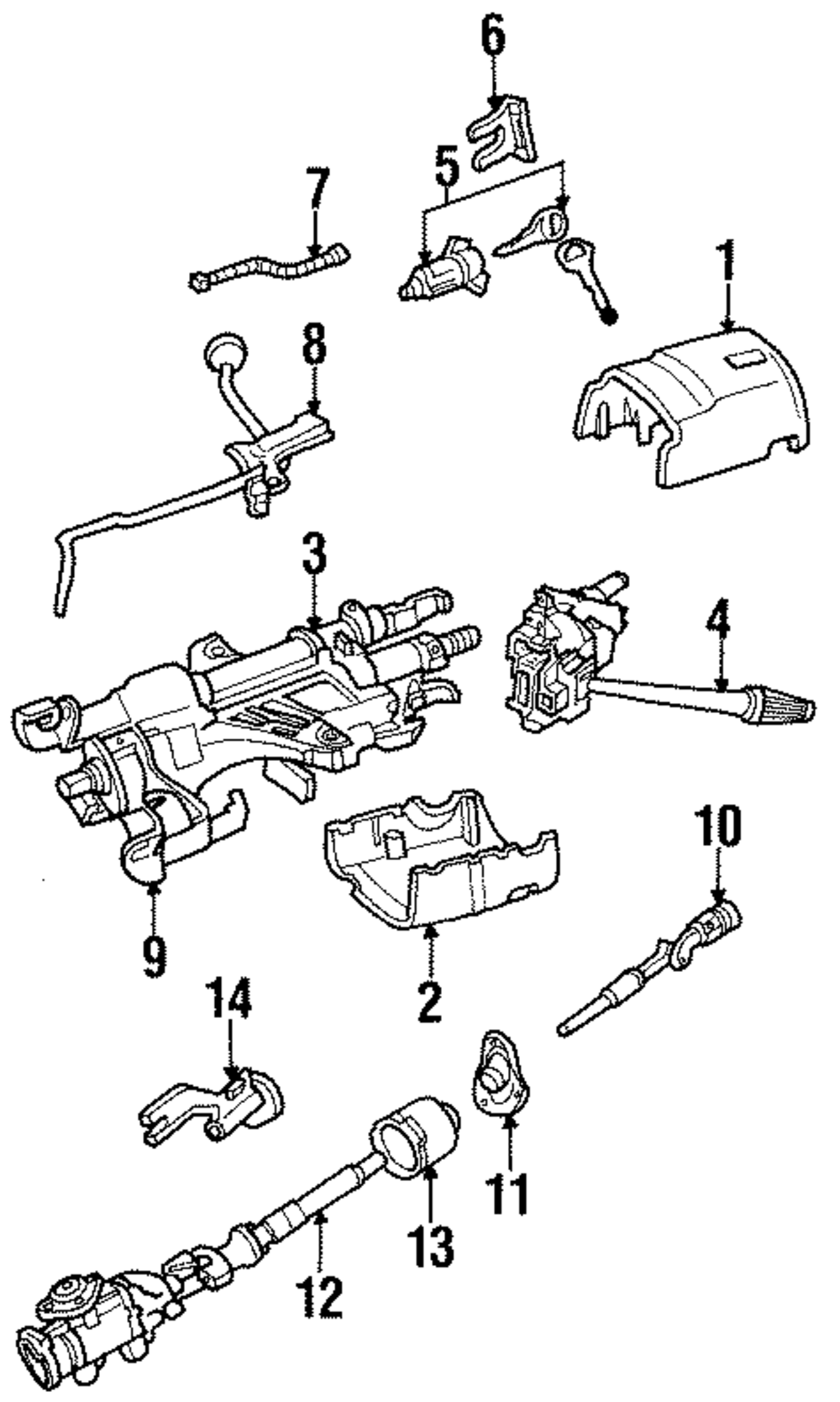 6
5
7
1
8
3
4
10
9
2
14
11
13
12