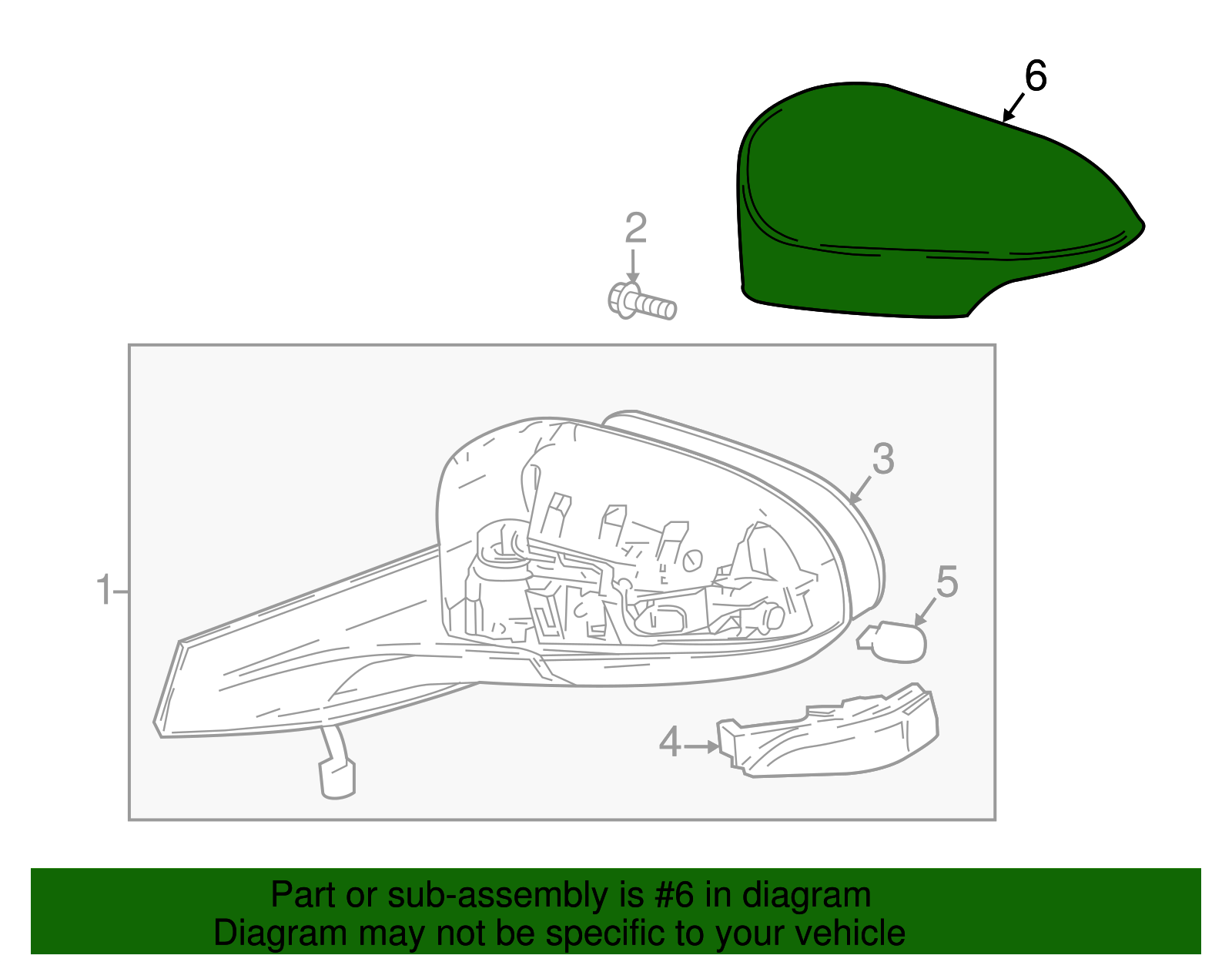 6
2
3
1
5
4

Part or sub-assembly is #6 in diagram
Diagram may not be specific to your vehicle