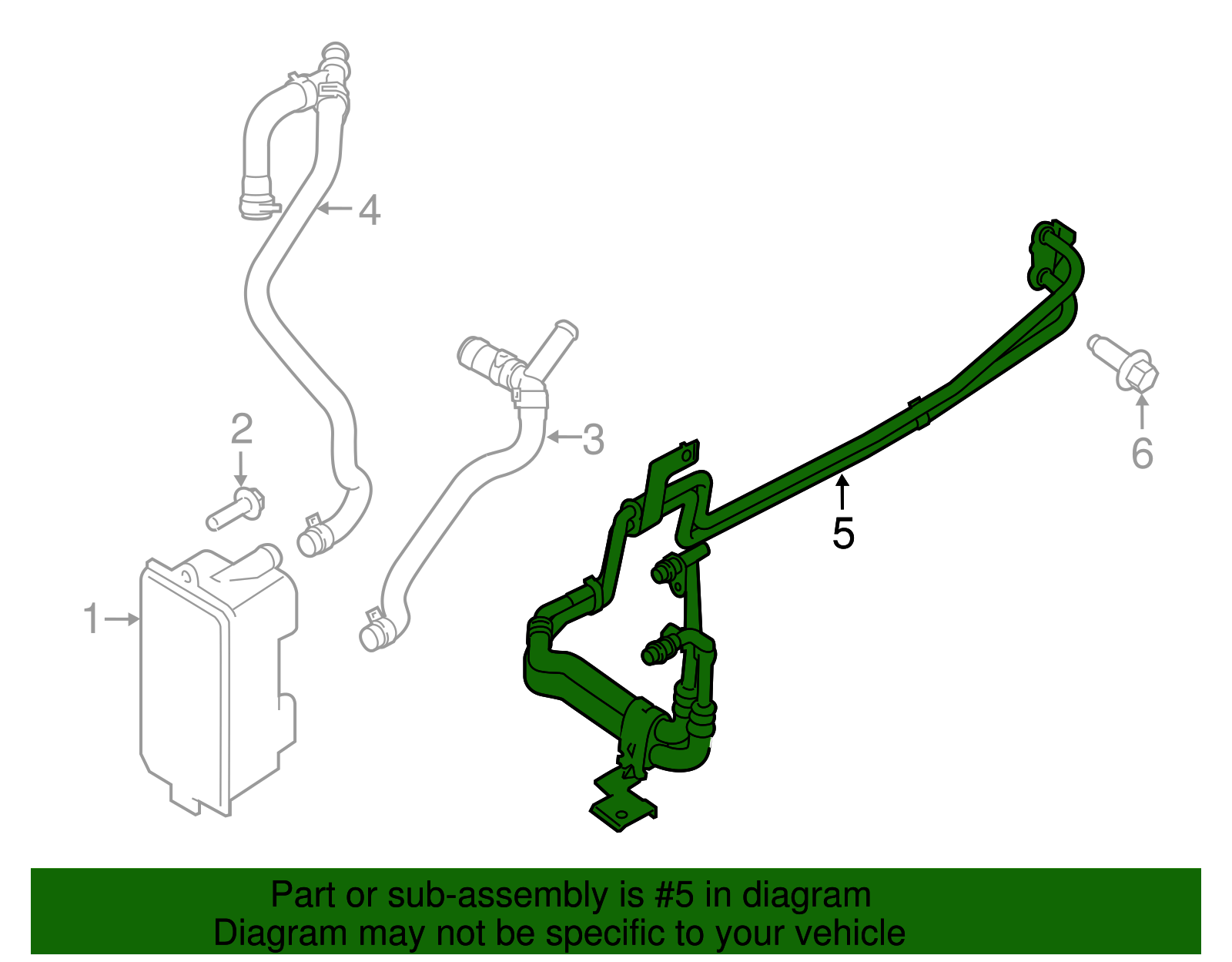 4

2

3

6

5

1

Part or sub-assembly is #5 in diagram
Diagram may not be specific to your vehicle