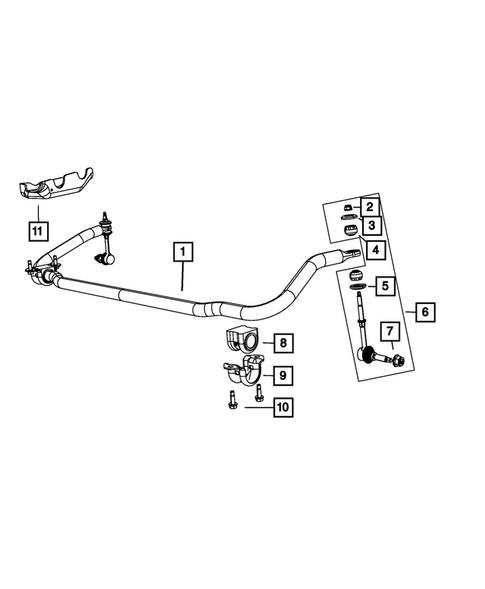 11
1
2
3
4
5
6
7
8
9
10