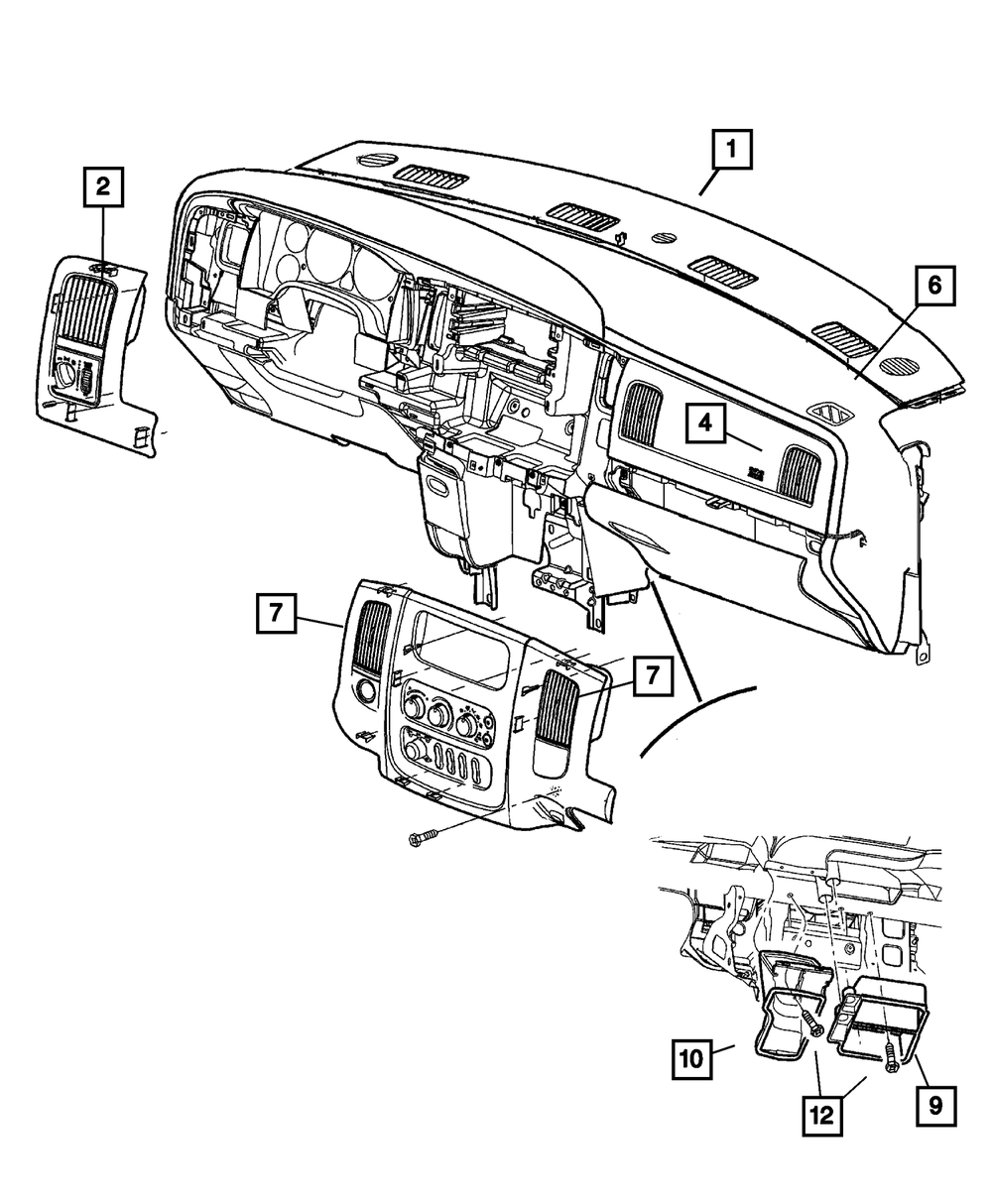 1
2
6
4
7
7
10
12
9