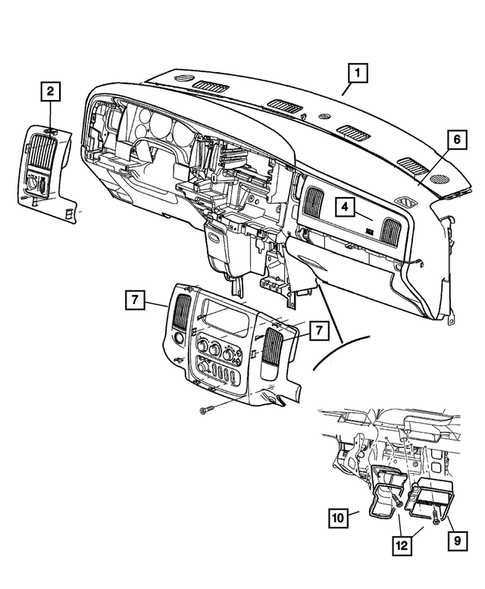 1
2
6
4
7
7
10
12
9