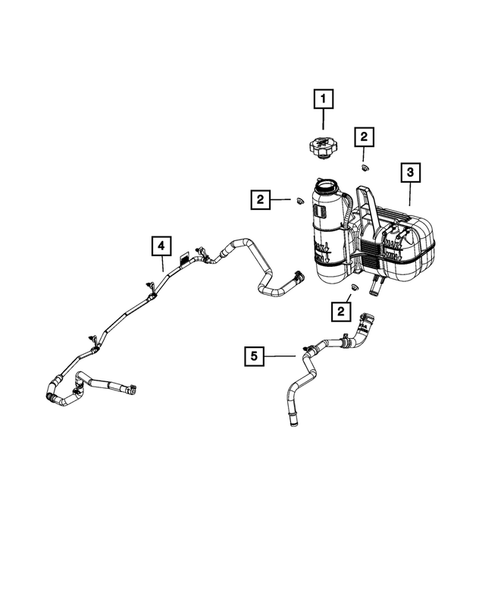 1
2
3
2
4
2
5