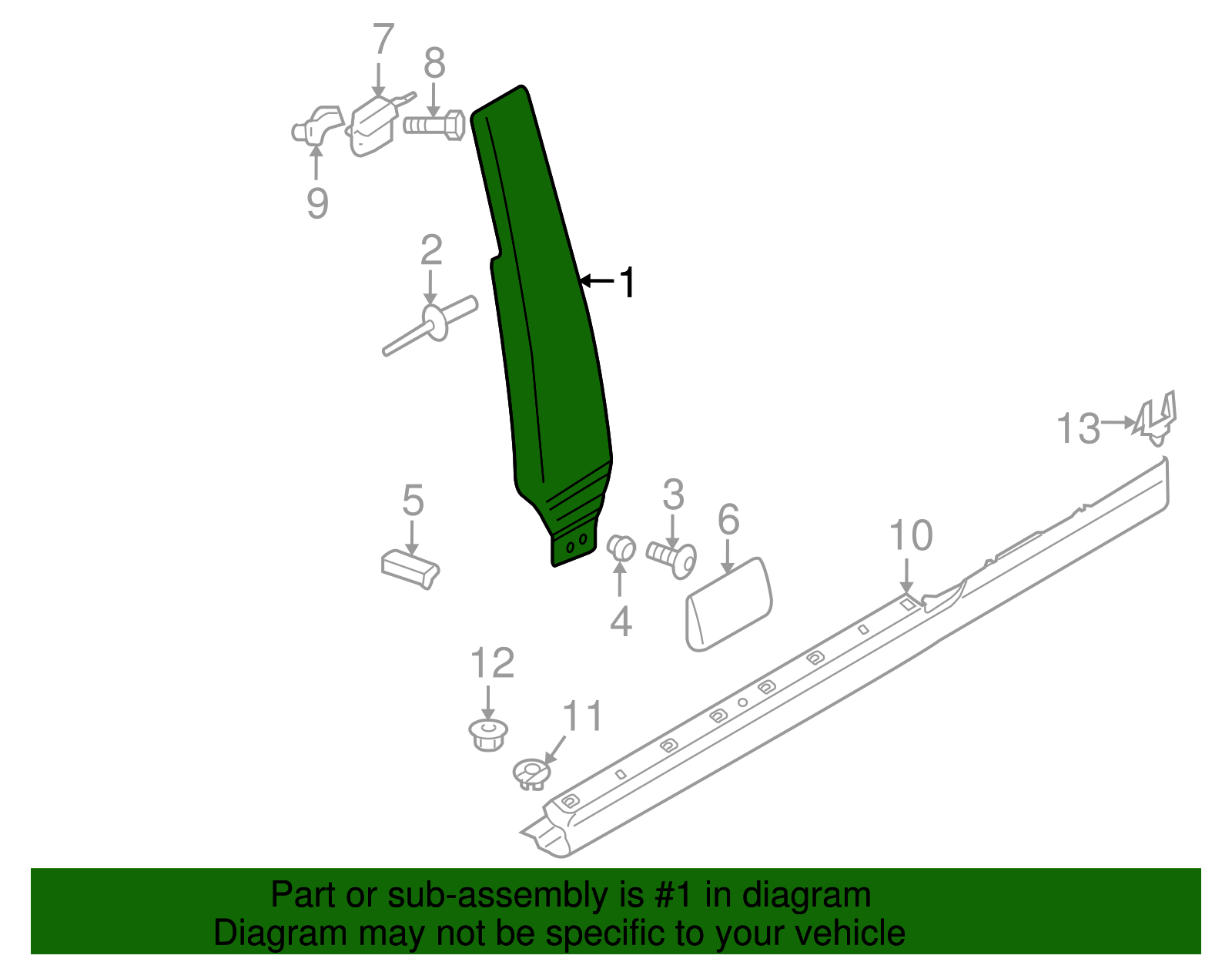 7
8
9
2
1
5
3
6
4
10
13
12
11

Part or sub-assembly is #1 in diagram
Diagram may not be specific to your vehicle