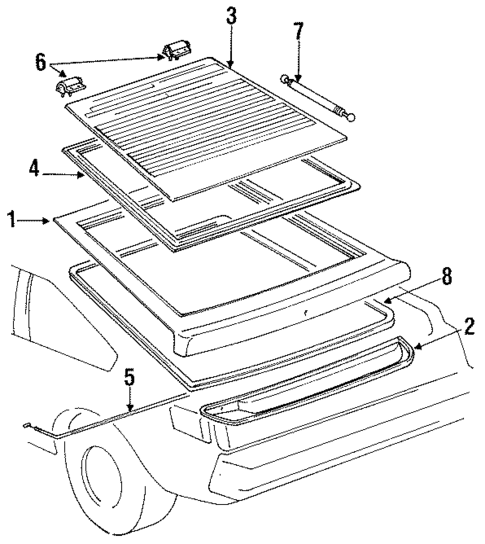 3
7
6
4
1
8
2
5