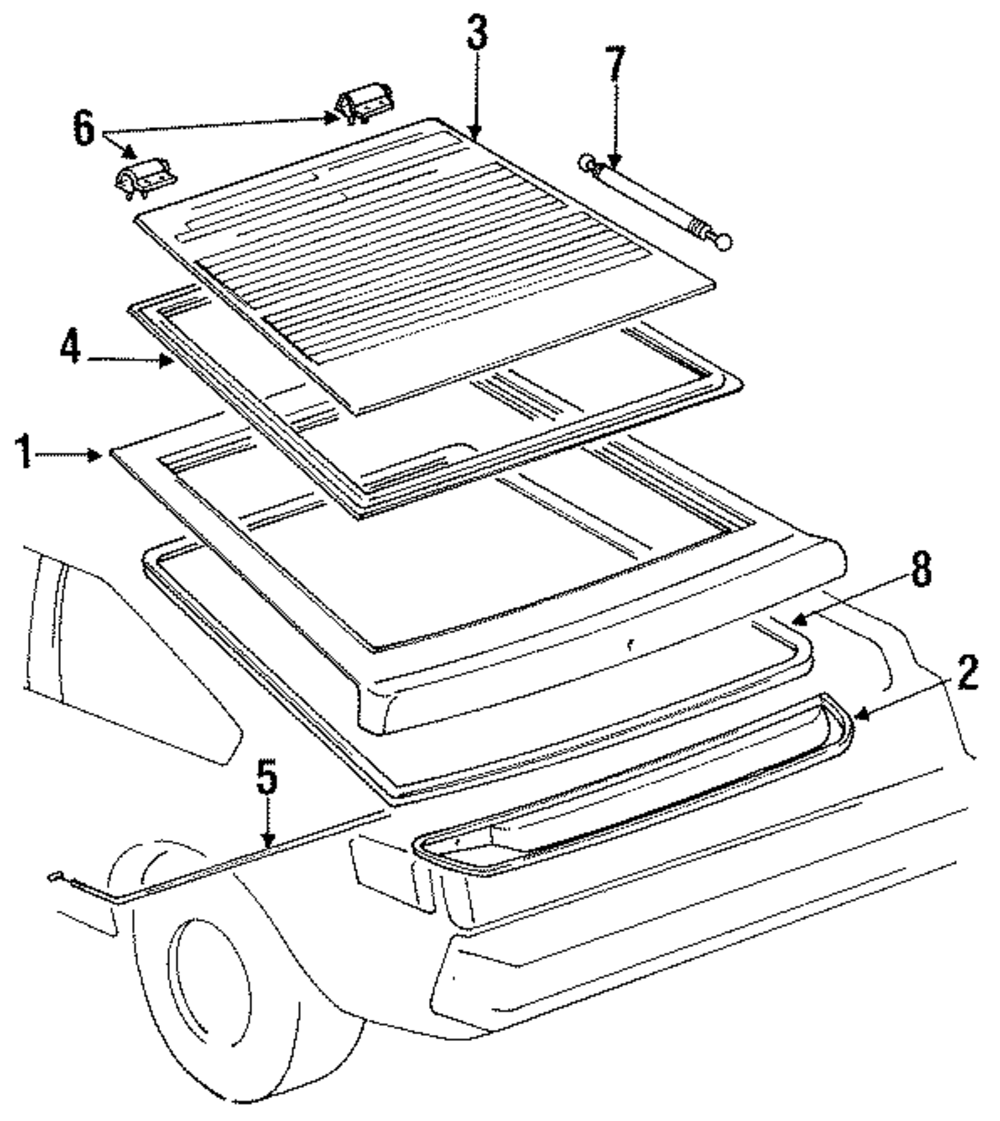 3
7
6
4
1
8
2
5