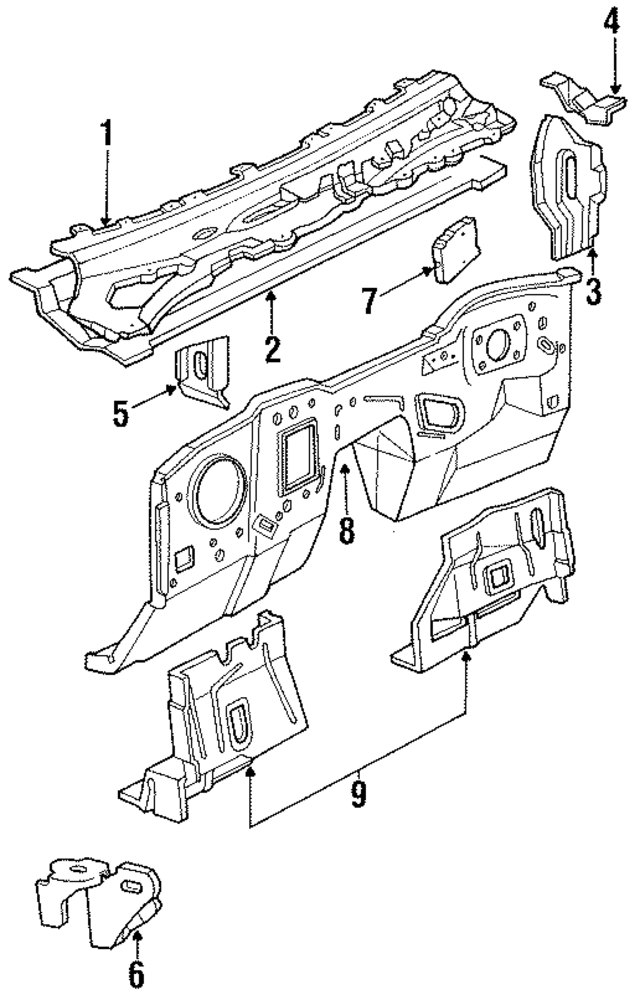 1
4
3
7
2
5
8
9
6