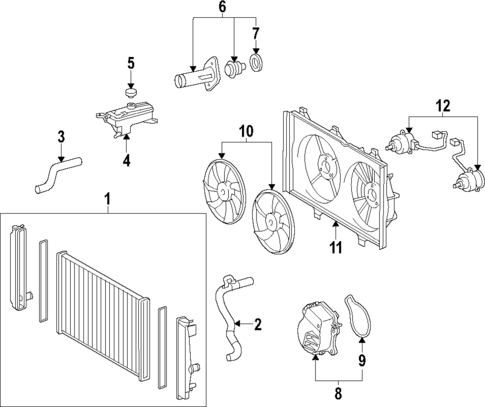 6
7
5
12
3
4
10
1
11
2
9
8