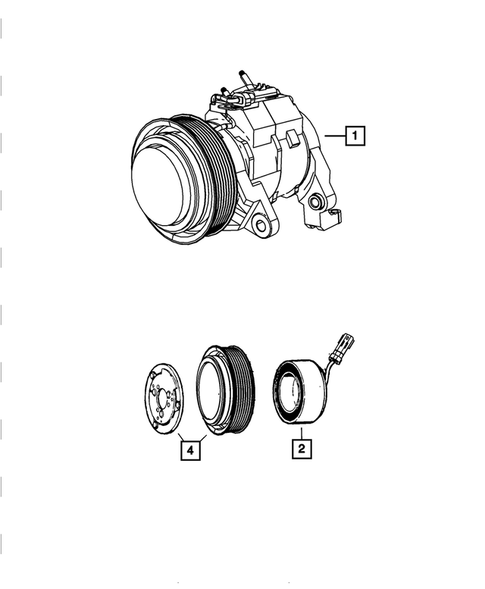 1

4

2