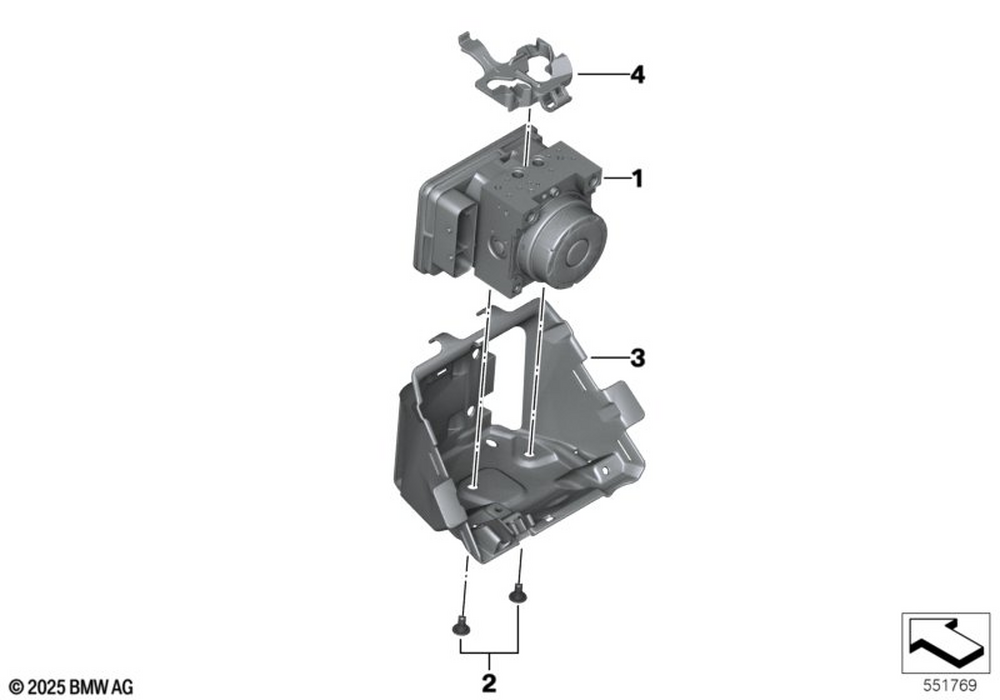 4
1
3
2
© 2025 BMW AG
551769