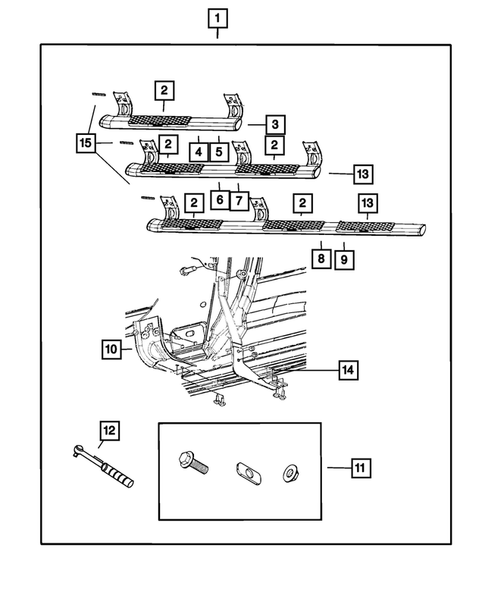 1
2
3
15
2
4
5
2
13
6
7
2
2
13
8
9
10
14
12
11