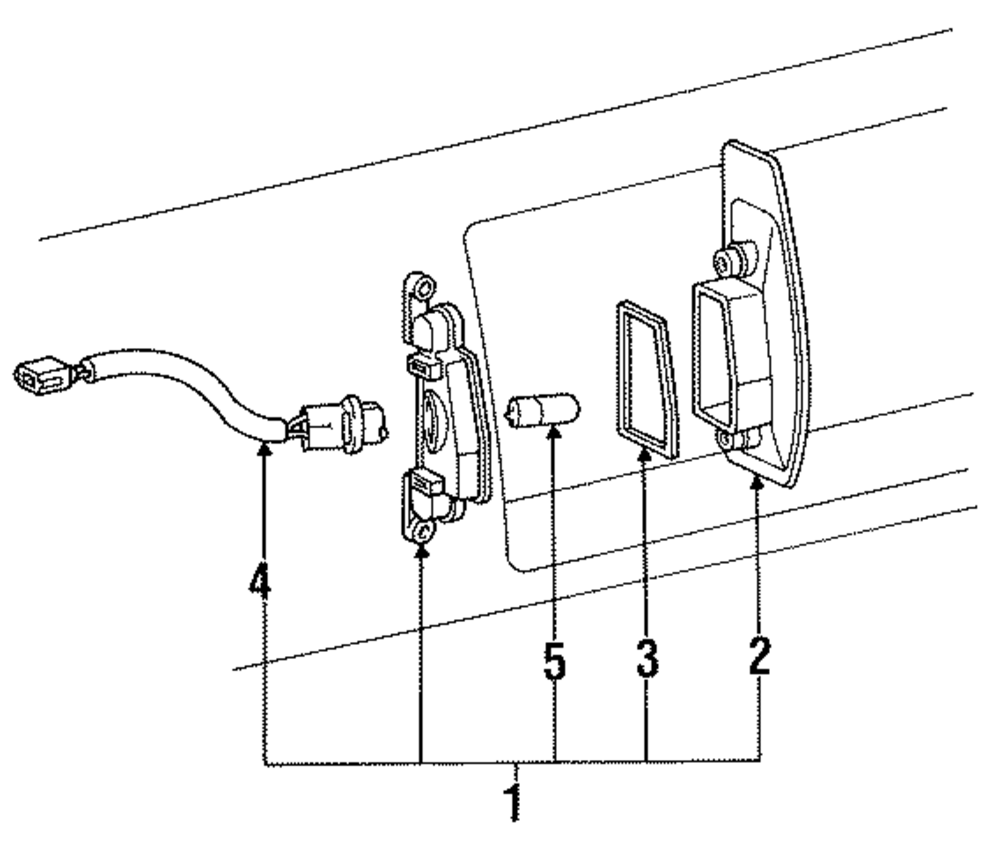 4
5
3
2
1