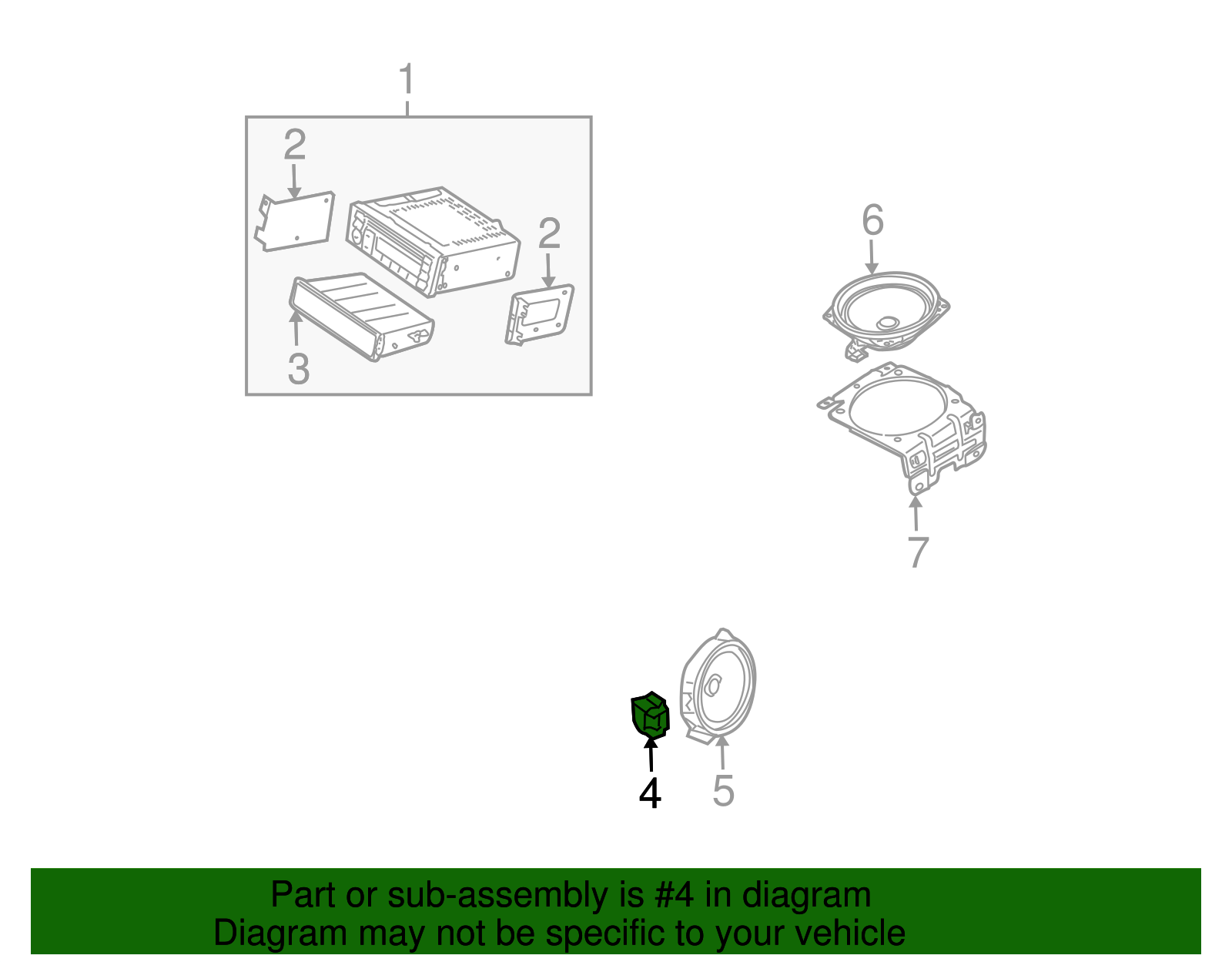 1
2
2
3
6
7
4
5

Part or sub-assembly is #4 in diagram
Diagram may not be specific to your vehicle