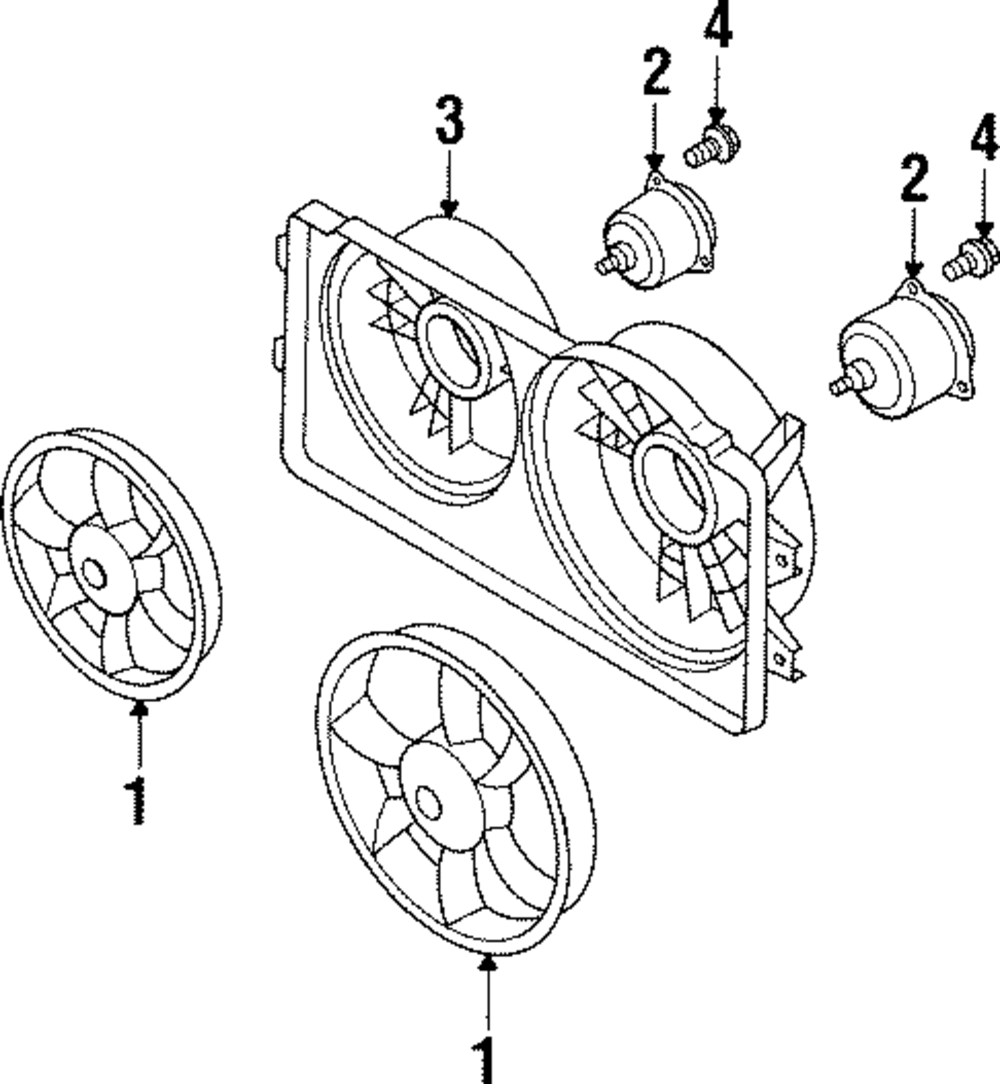 4
2
3
4
2
1
1