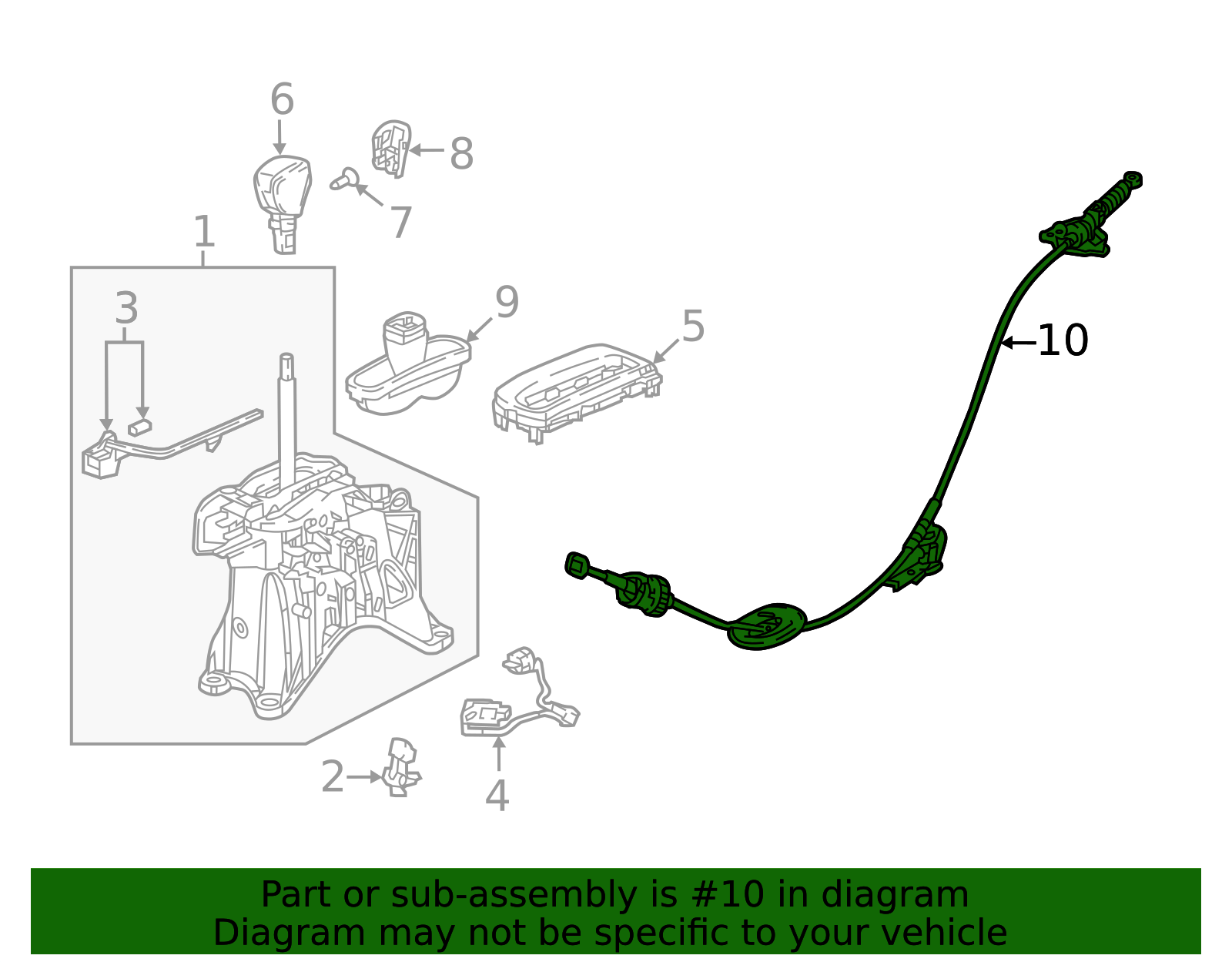 6
8
7
1
3
9
5
10
2
4

Part or sub-assembly is #10 in diagram
Diagram may not be specific to your vehicle