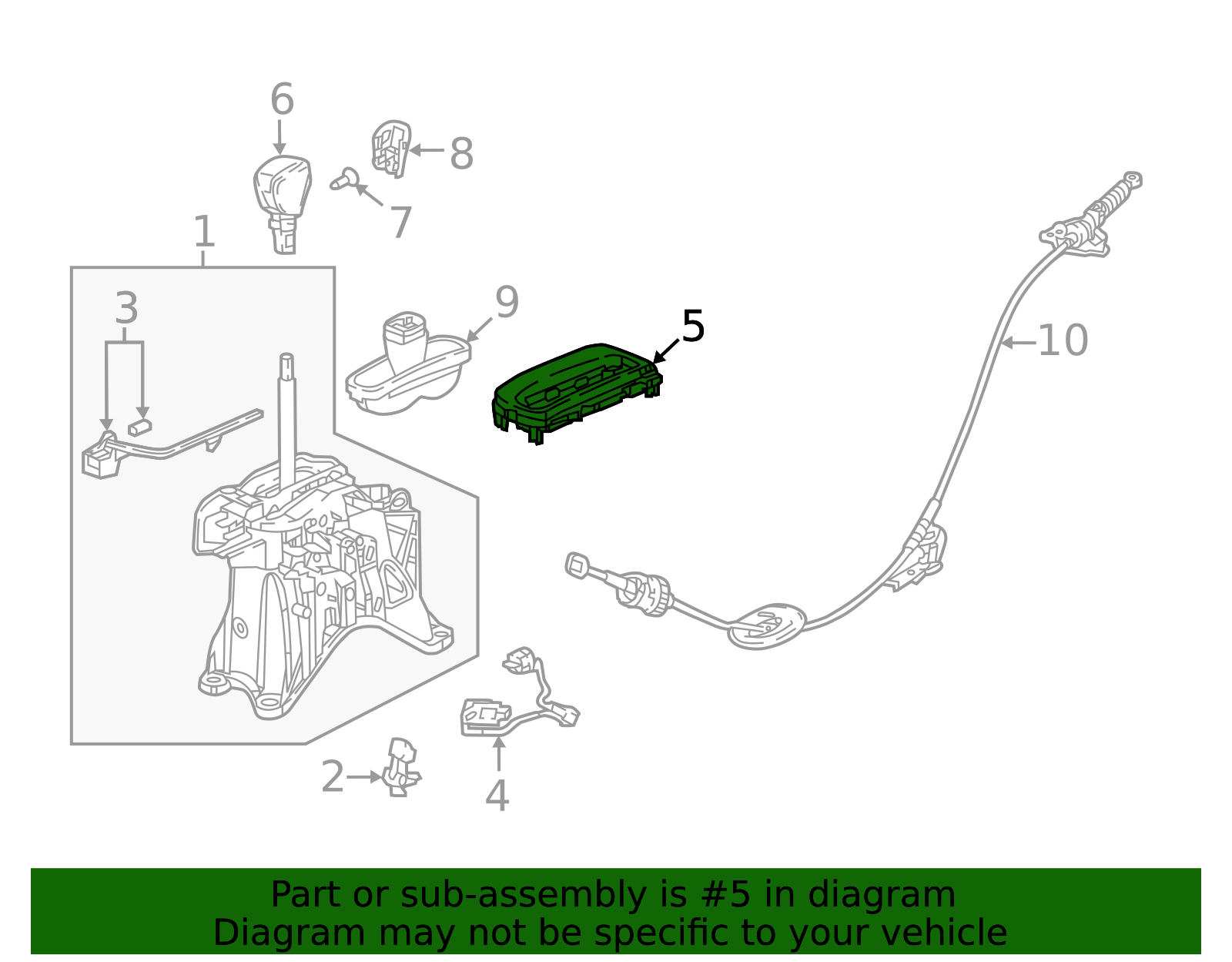 6
8
7
1
3
9
5
10
2
4

Part or sub-assembly is #5 in diagram
Diagram may not be specific to your vehicle