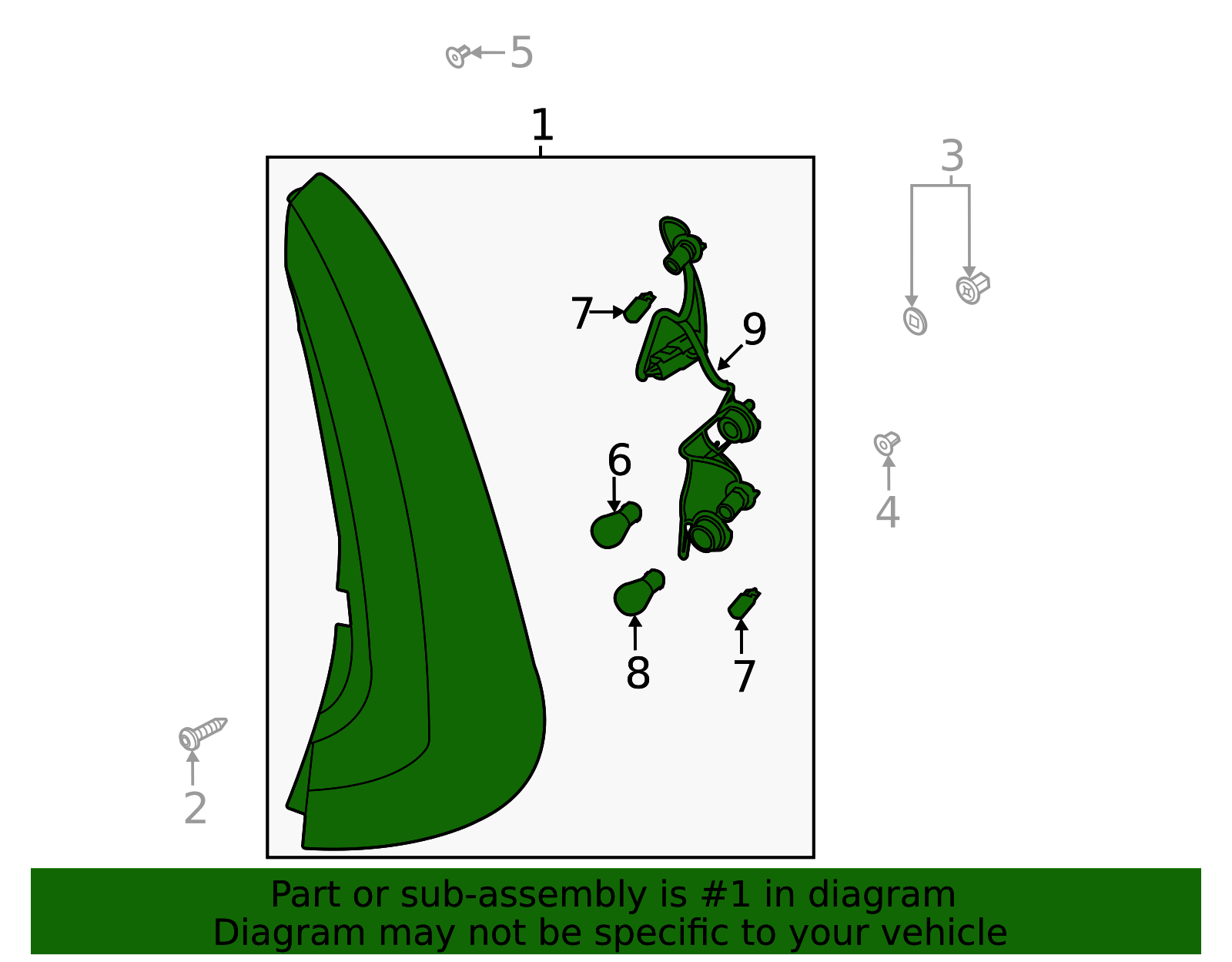 5

1

3

7

9

6

4

8

7

2

Part or sub-assembly is #1 in diagram
Diagram may not be specific to your vehicle