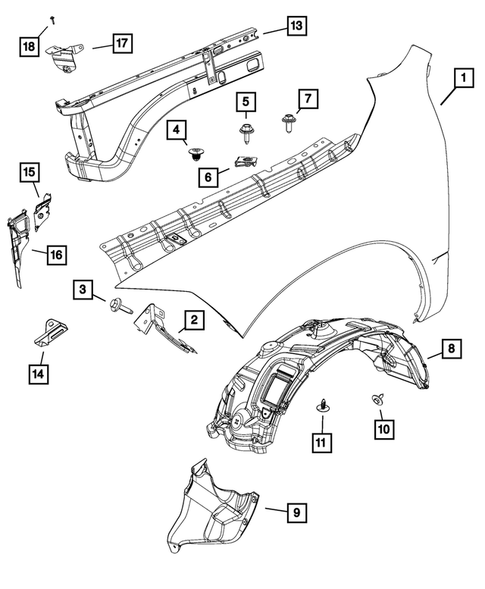 18
17
13
1
5
7
4
6
15
16
3
2
14
8
11
10
9