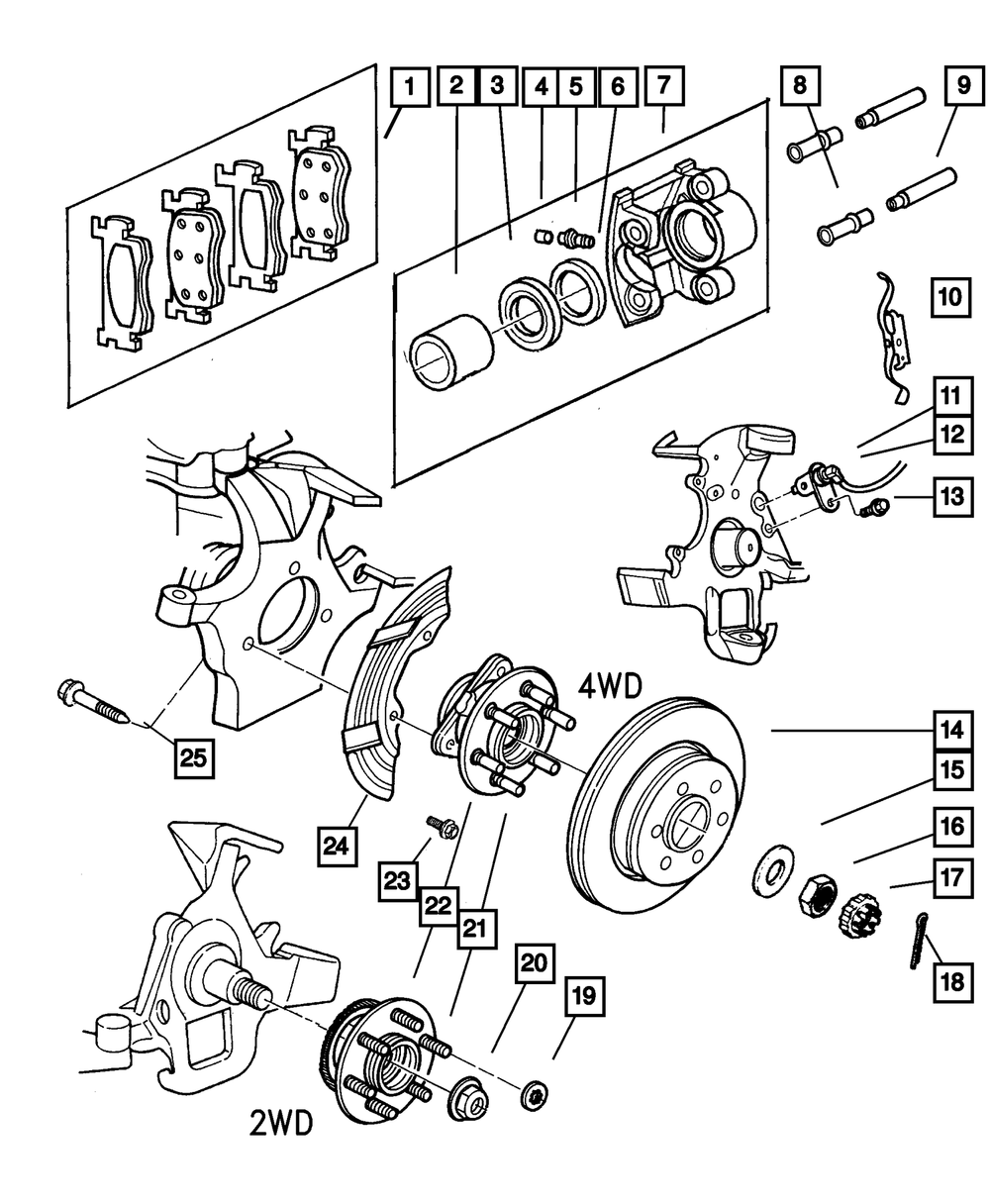 1
2
3
4
5
6
7
8
9
10
11
12
13
4WD
14
15
16
17
18
25
24
23
22
21
20
19
2WD