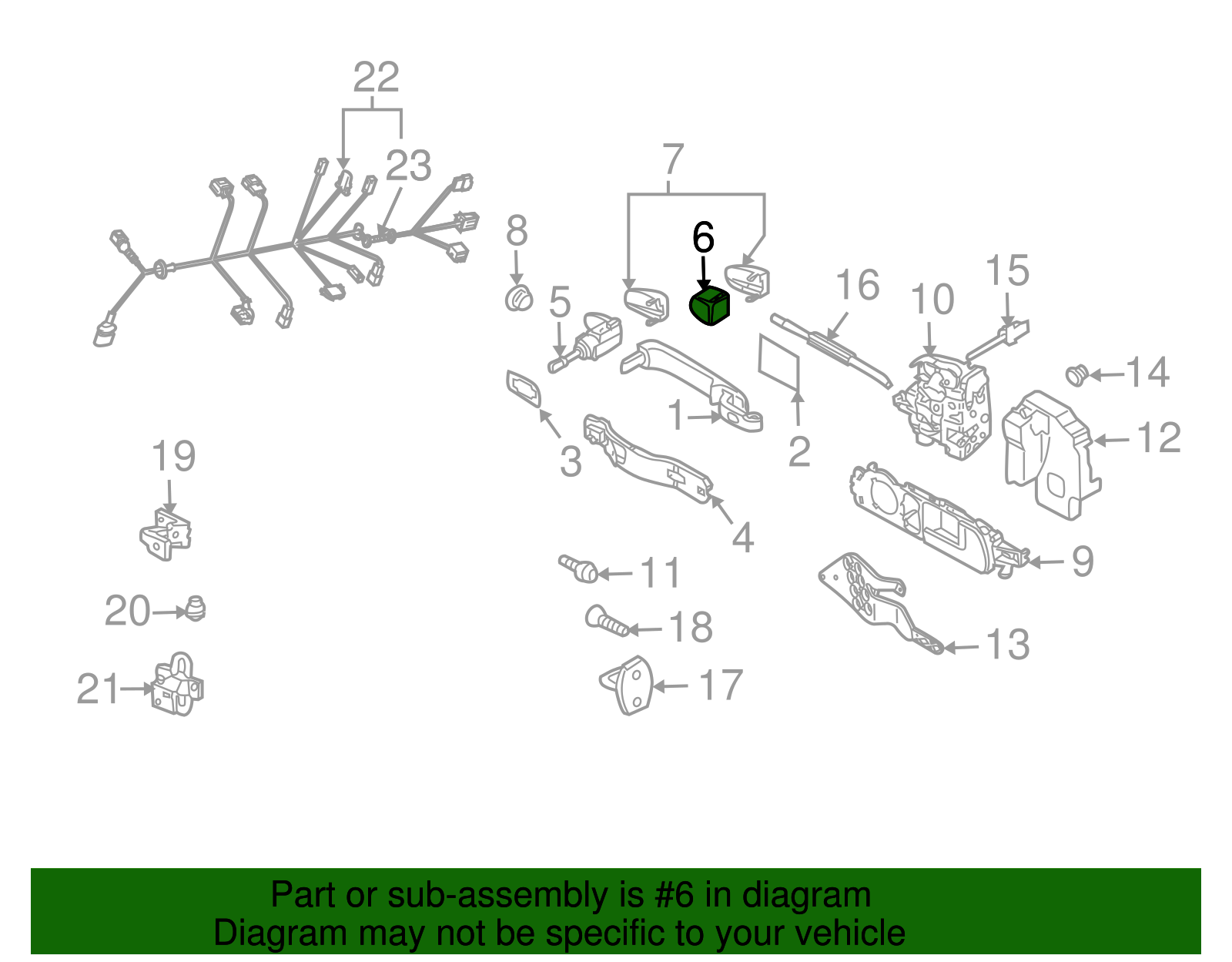 22
23
7
8
6
5
16
10
15
14
1
2
3
12
19
4
9
11
20
18
13
21
17

Part or sub-assembly is #6 in diagram
Diagram may not be specific to your vehicle