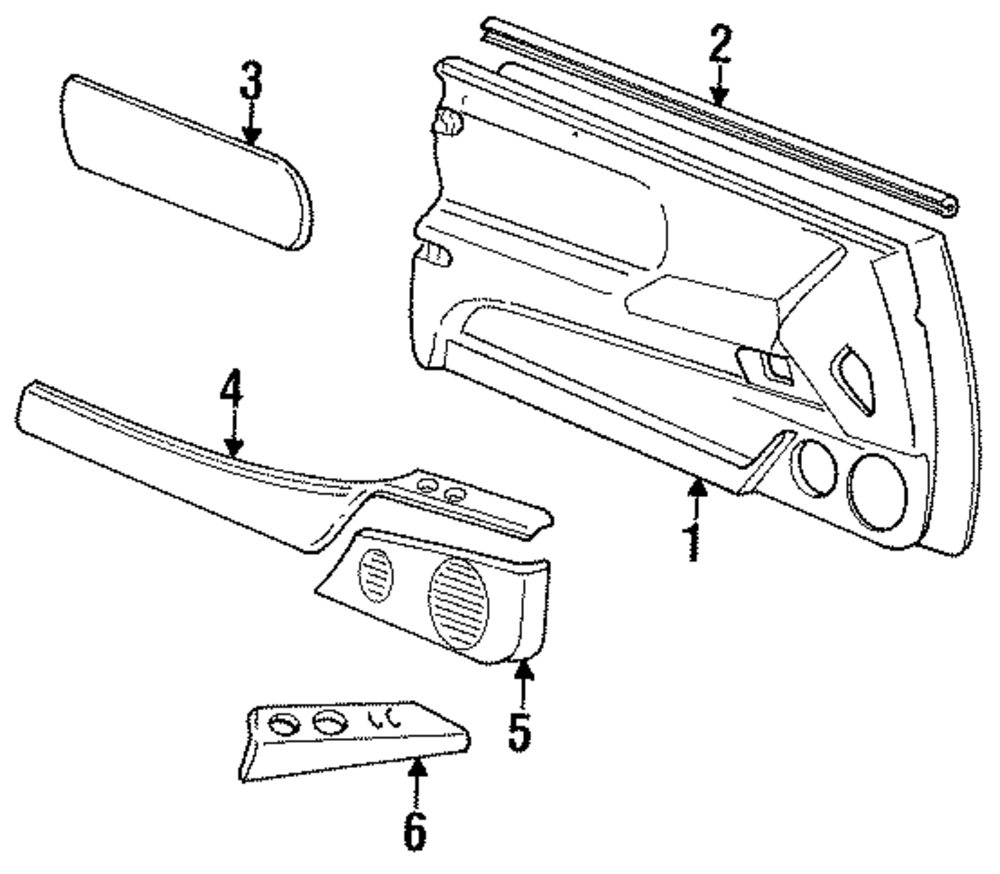 3
2
4
1
5
6