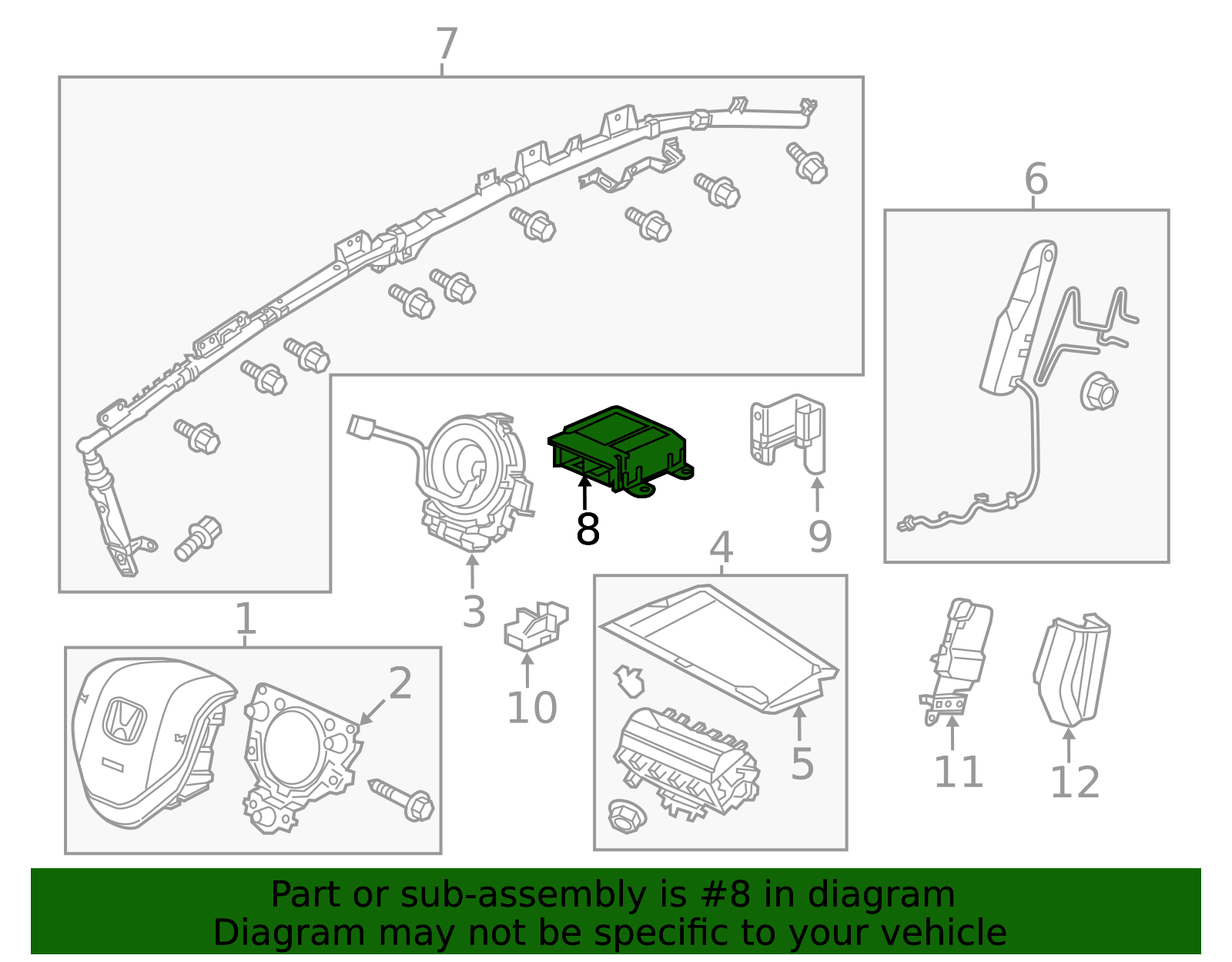 7
6
8
9
3
4
1
2
10
5
11
12
Part or sub-assembly is #8 in diagram
Diagram may not be specific to your vehicle