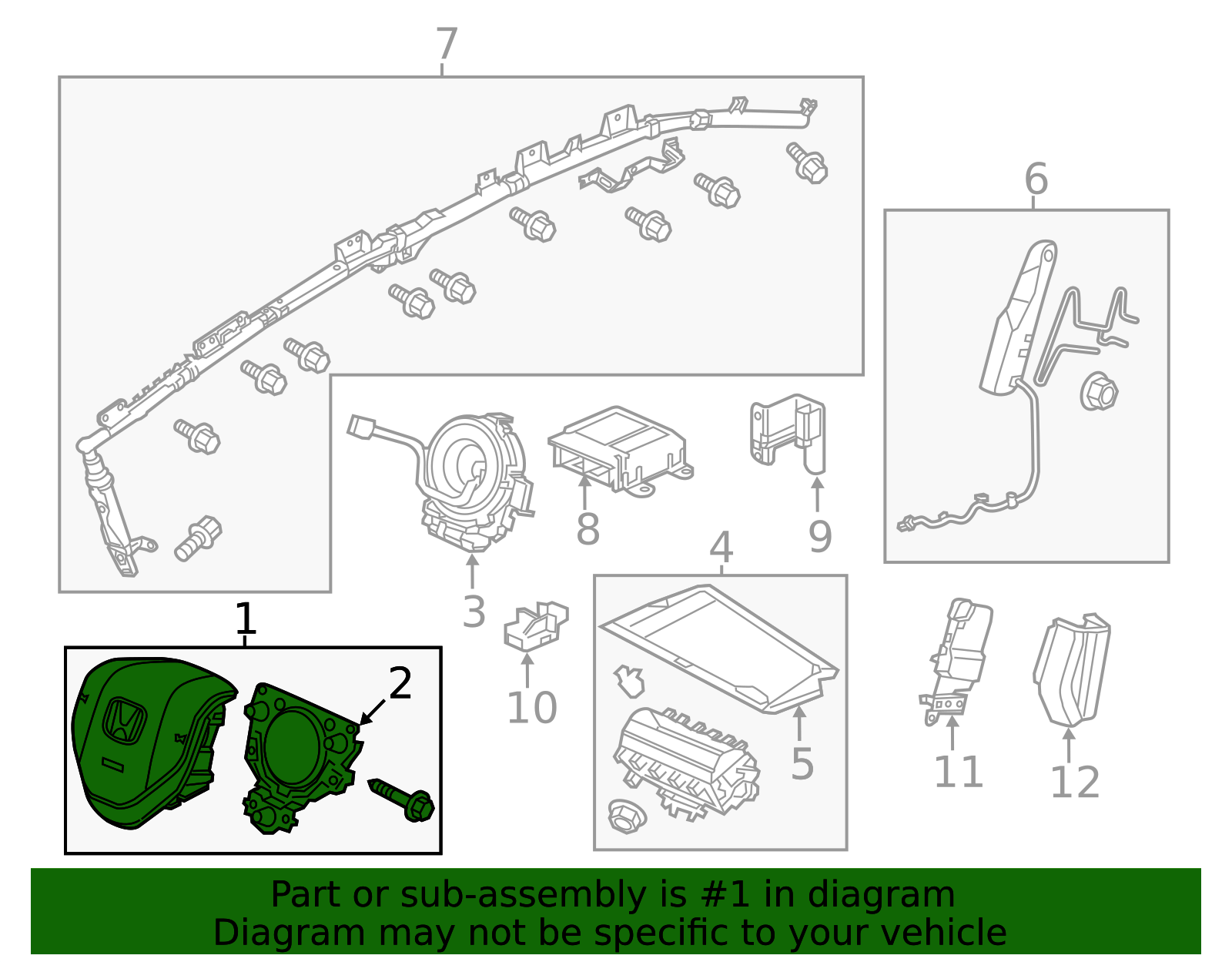 7
6
8
9
3
4
1
2
10
5
11
12
Part or sub-assembly is #1 in diagram
Diagram may not be specific to your vehicle