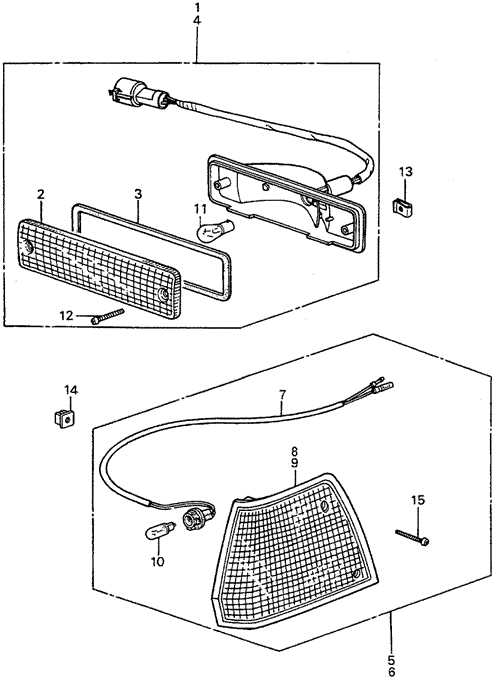 1
4
13
2
3
11
12
14
7
8
9
15
10
5
6