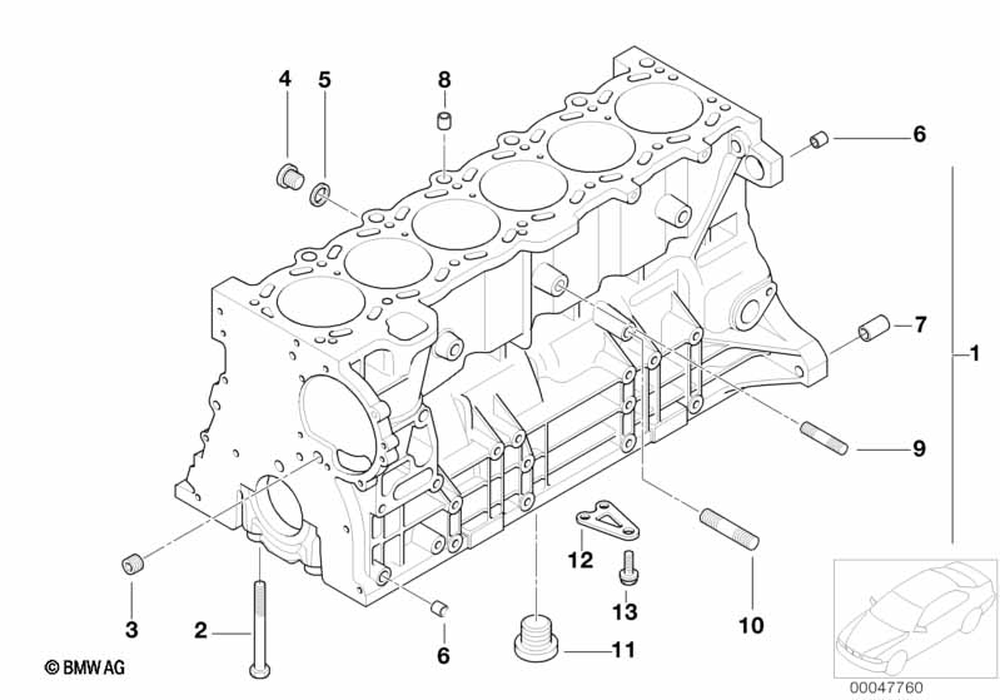 4
5
8
6
7
1
9
12
13
10
3
2
6
11
© BMW AG
00047760