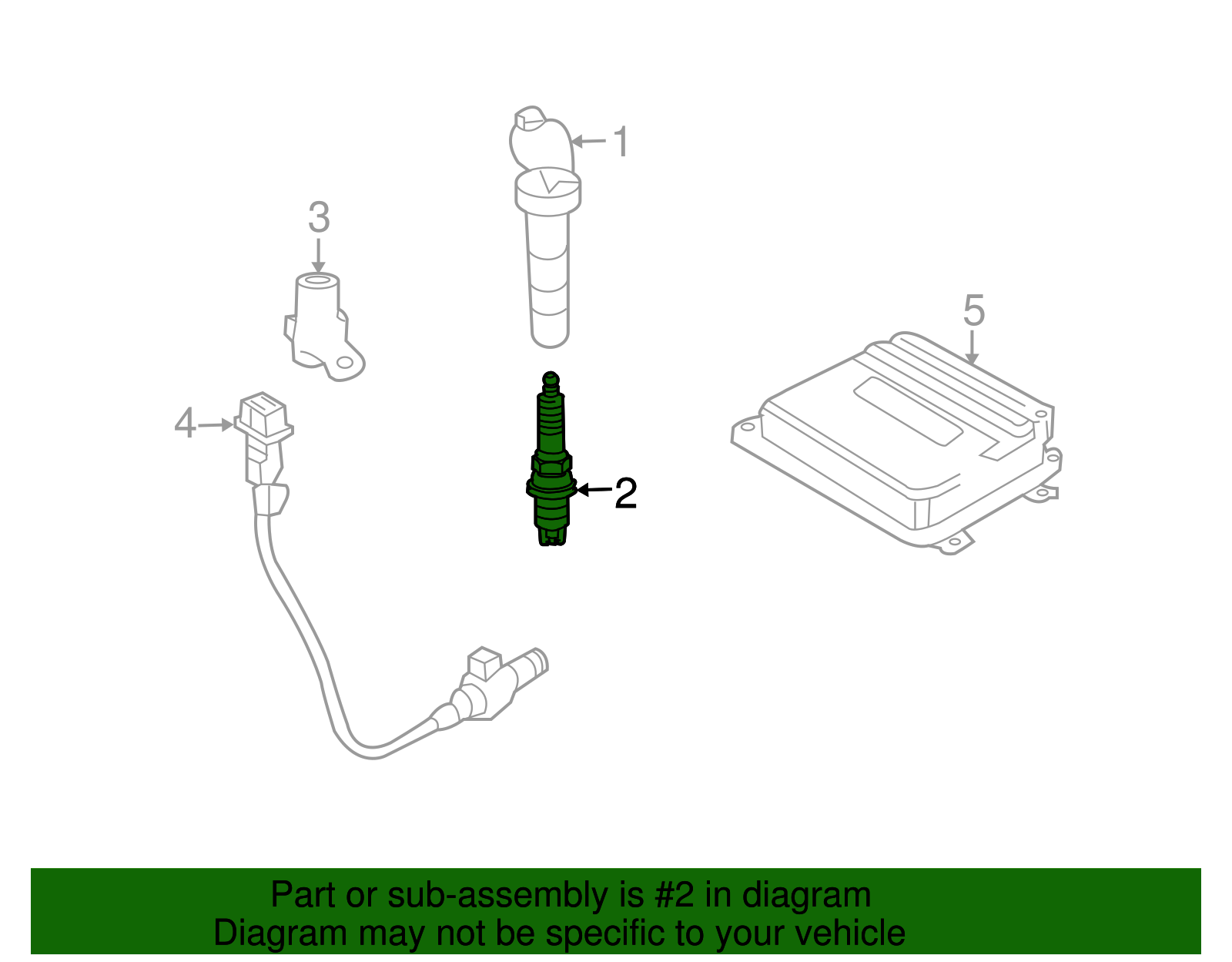 1
3
5
4
2

Part or sub-assembly is #2 in diagram
Diagram may not be specific to your vehicle