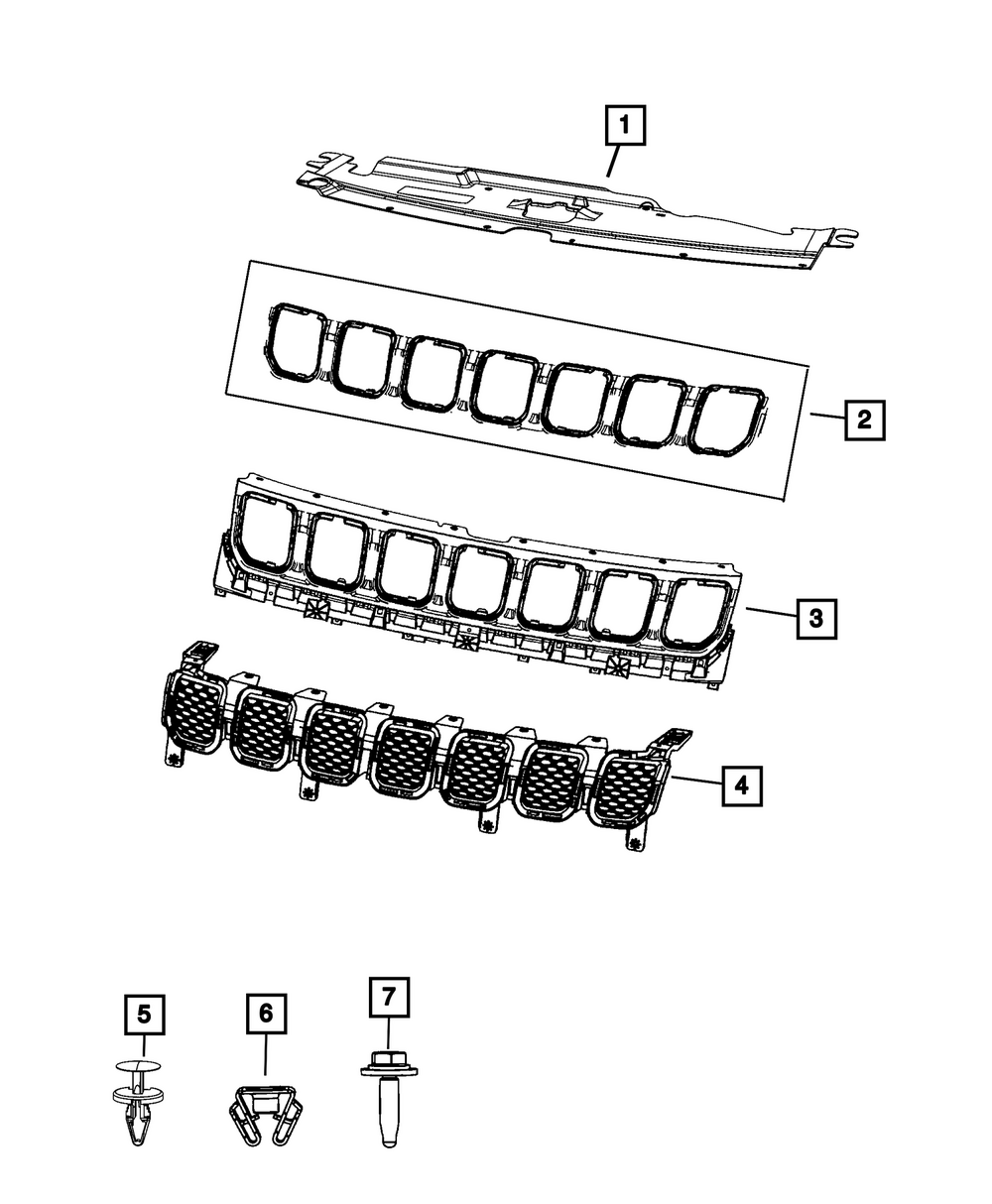 1
2
3
4
5
6
7