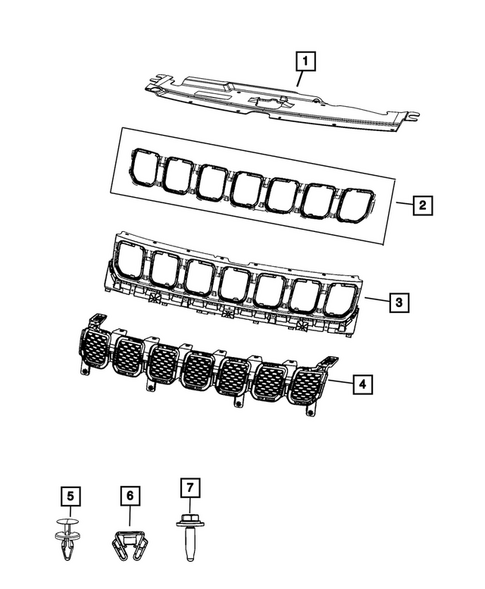 1
2
3
4
5
6
7