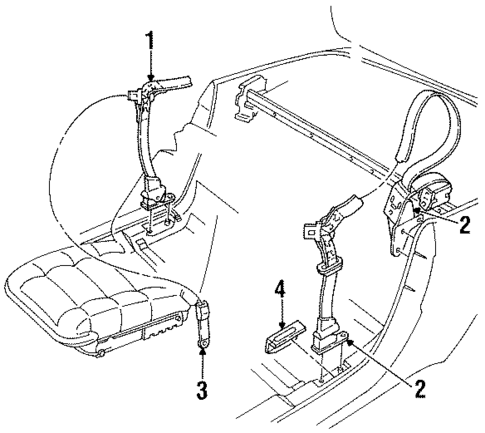 1
2
4
3
2