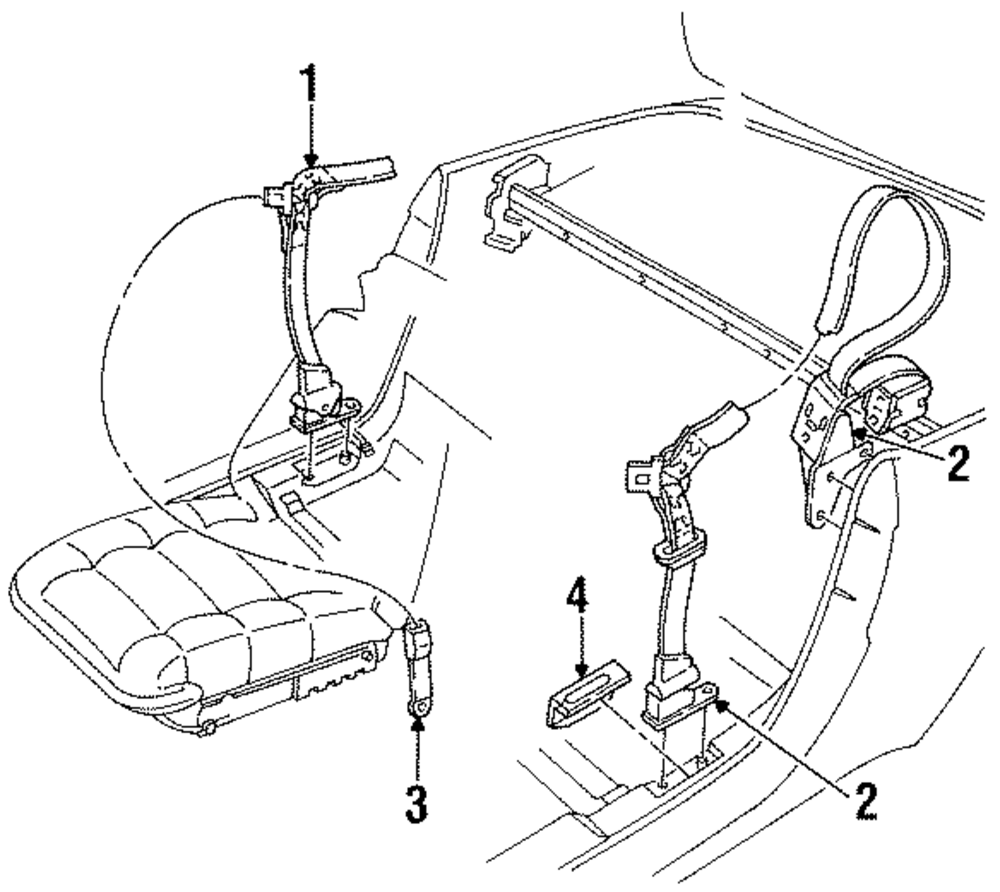 1
2
4
3
2