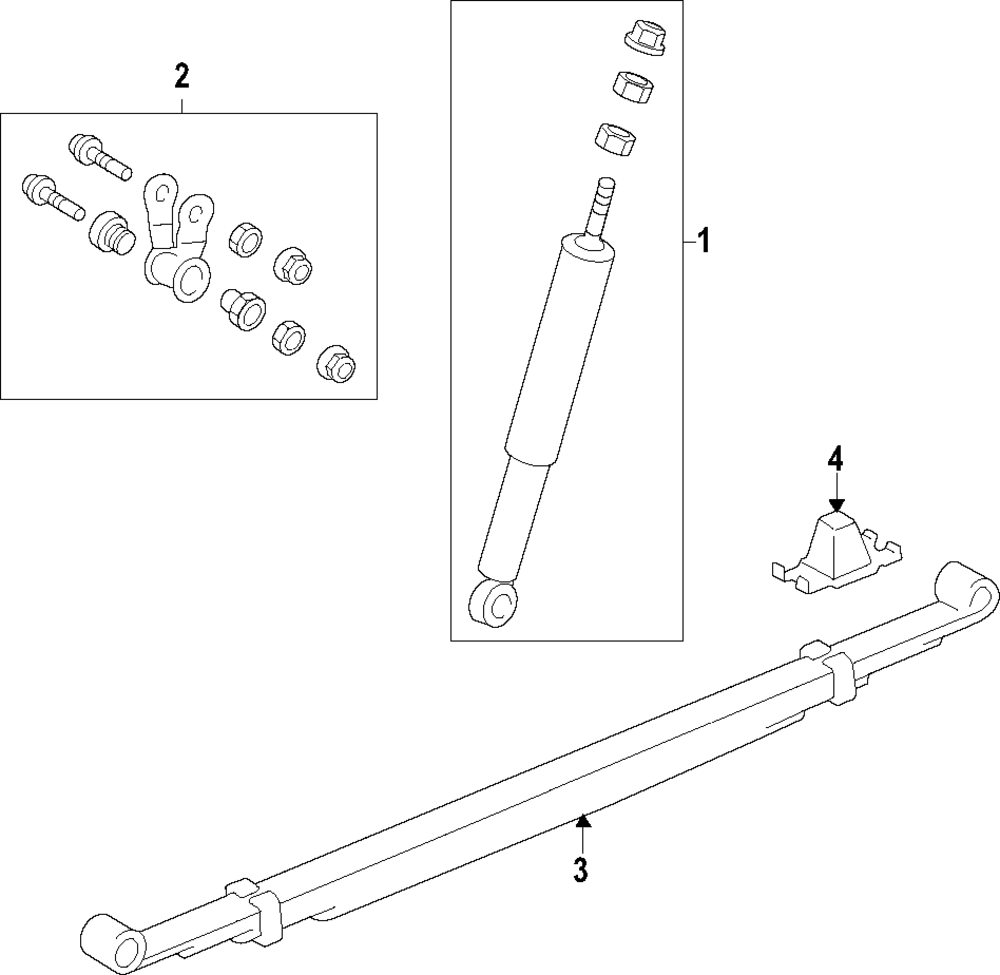 2
1
4
3