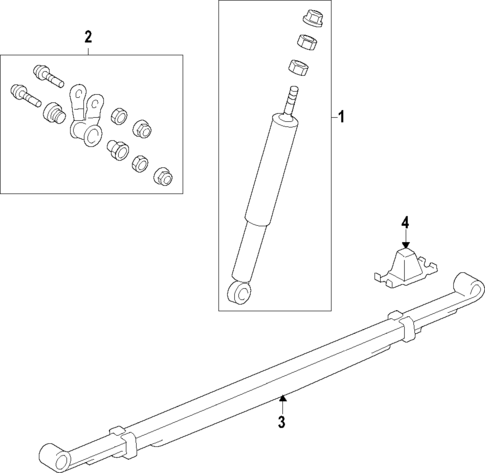 2
1
4
3