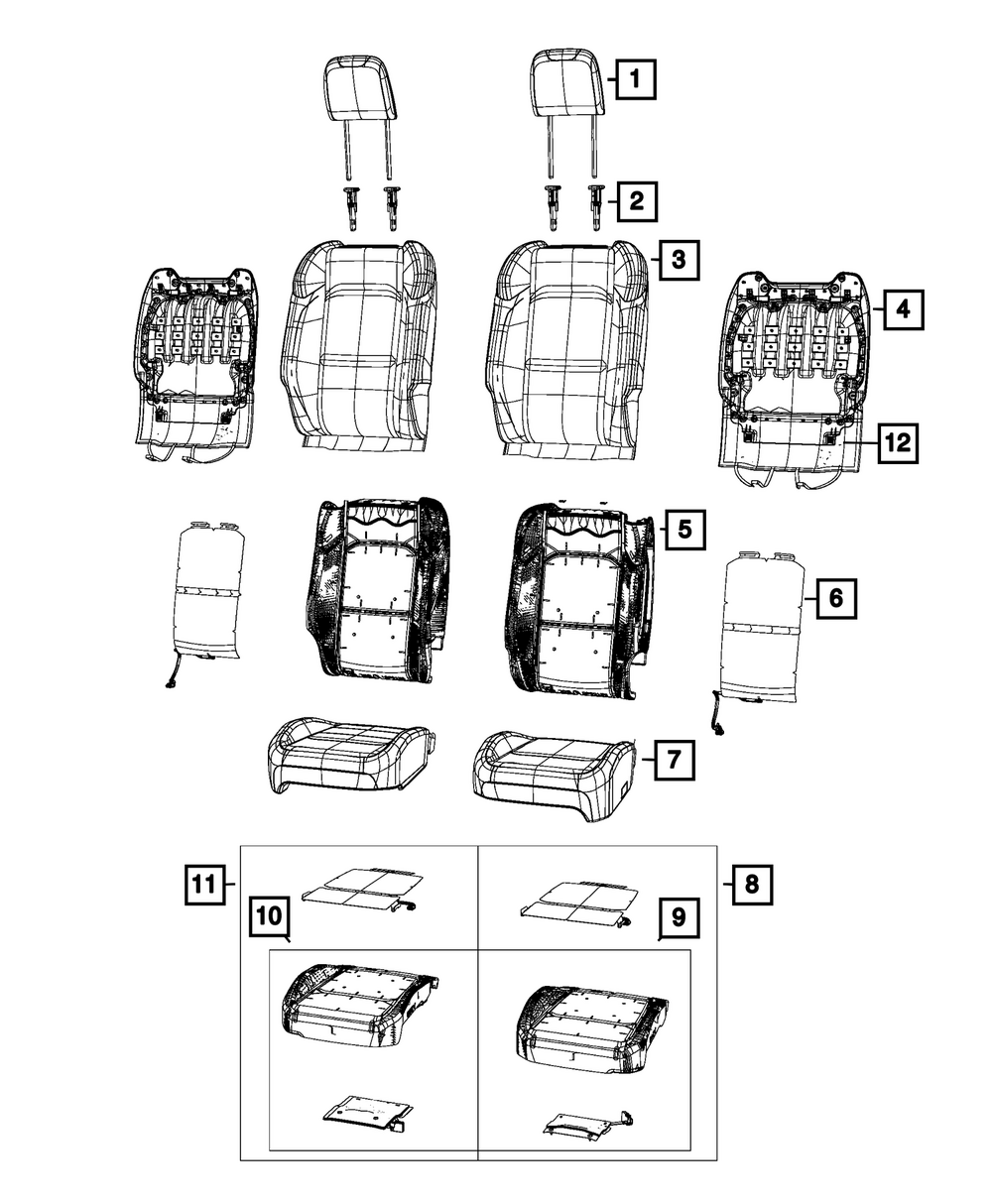 1
2
3
4
12
5
6
7
11
8
10
9