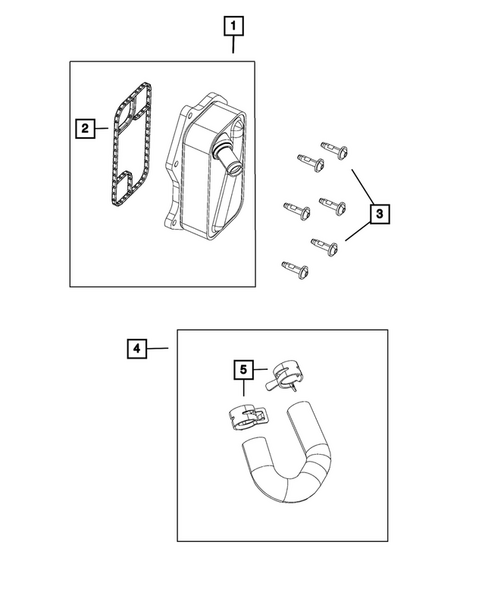 1
2
3
4
5