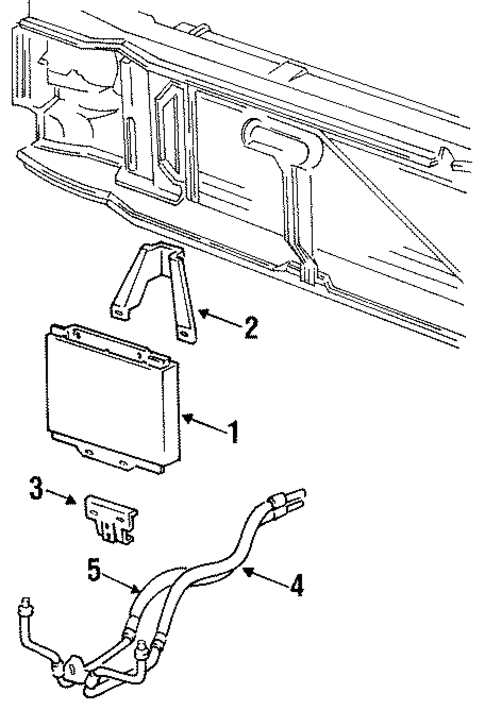 2
1
3
5
4